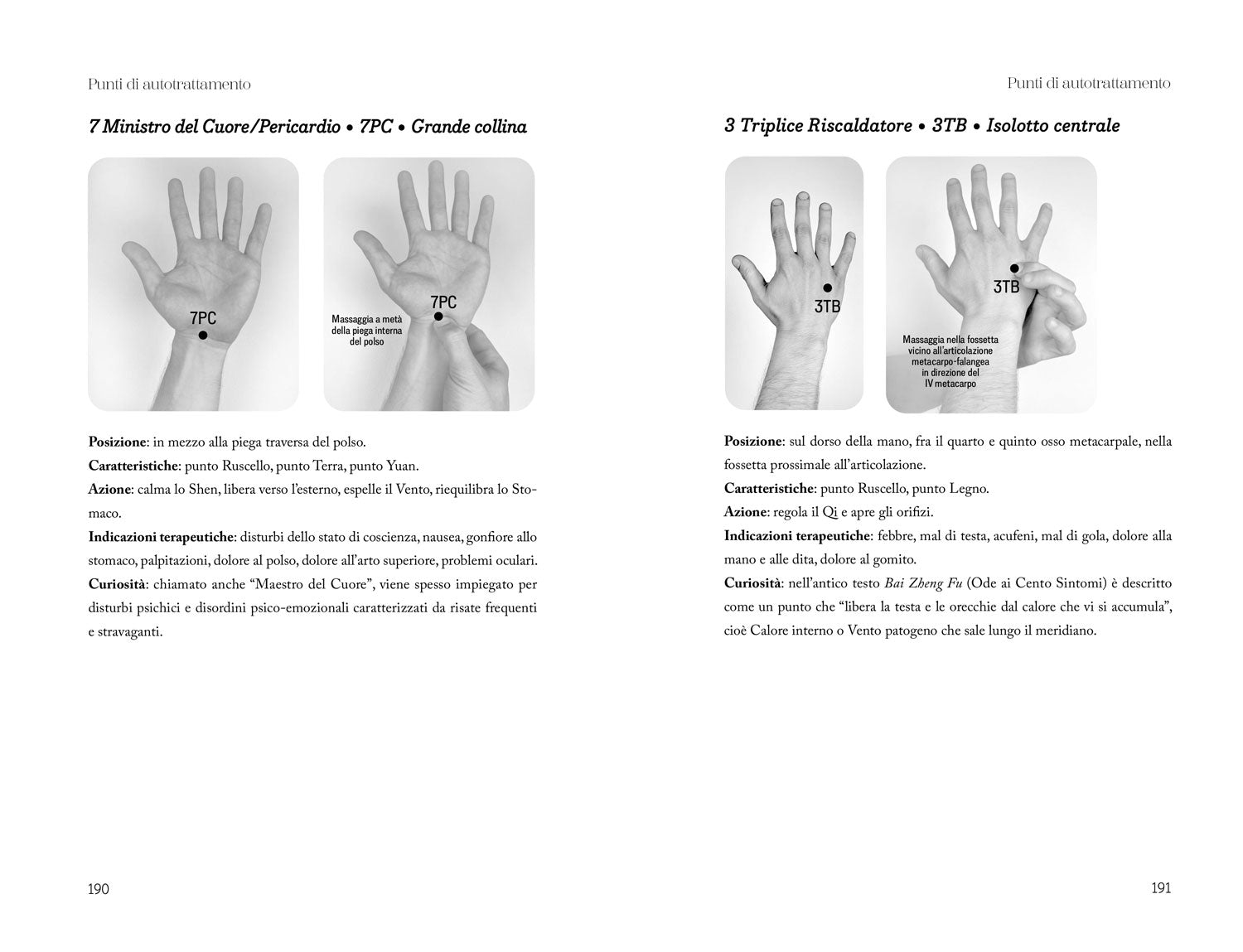 Punti di autotrattamento

7 Ministro del Cuore/Pericardio • 7PC • Grande collina

7PC

Massaggia a metà della piega interna del polso

7PC

Posizione: in mezzo alla piega traversa del polso.
Caratteristiche: punto Ruscello, punto Terra, punto Yuan.
Azione: calma lo Shen, libera verso l'esterno, espelle il Vento, riequilibra lo Stomaco.
Indicazioni terapeutiche: disturbi dello stato di coscienza, nausea, gonfiore allo stomaco, palpitazioni, dolore al polso, dolore all'arto superiore, problemi oculari.
Curiosità: chiamato anche "Maestro del Cuore", viene spesso impiegato per disturbi psichici e disordini psico-emozionali caratterizzati da risate frequenti e stravaganti.

190

Punti di autotrattamento

3 Triplice Riscaldatore • 3TB • Isolotto centrale

3TB

3TB

Massaggia nella fossetta vicino all'articolazione metacarpo-falangea in direzione del IV metacarpo

Posizione: sul dorso della mano, fra il quarto e quinto osso metacarpale, nella fossetta prossimale all'articolazione.
Caratteristiche: punto Ruscello, punto Legno.
Azione: regola il Qi e apre gli orifizi.
Indicazioni terapeutiche: febbre, mal di testa, acufeni, mal di gola, dolore alla mano e alle dita, dolore al gomito.
Curiosità: nell'antico testo Bai Zheng Fu (Ode ai Cento Sintomi) è descritto come un punto che "libera la testa e le orecchie dal calore che vi si accumula", cioè Calore interno o Vento patogeno che sale lungo il meridiano.

191