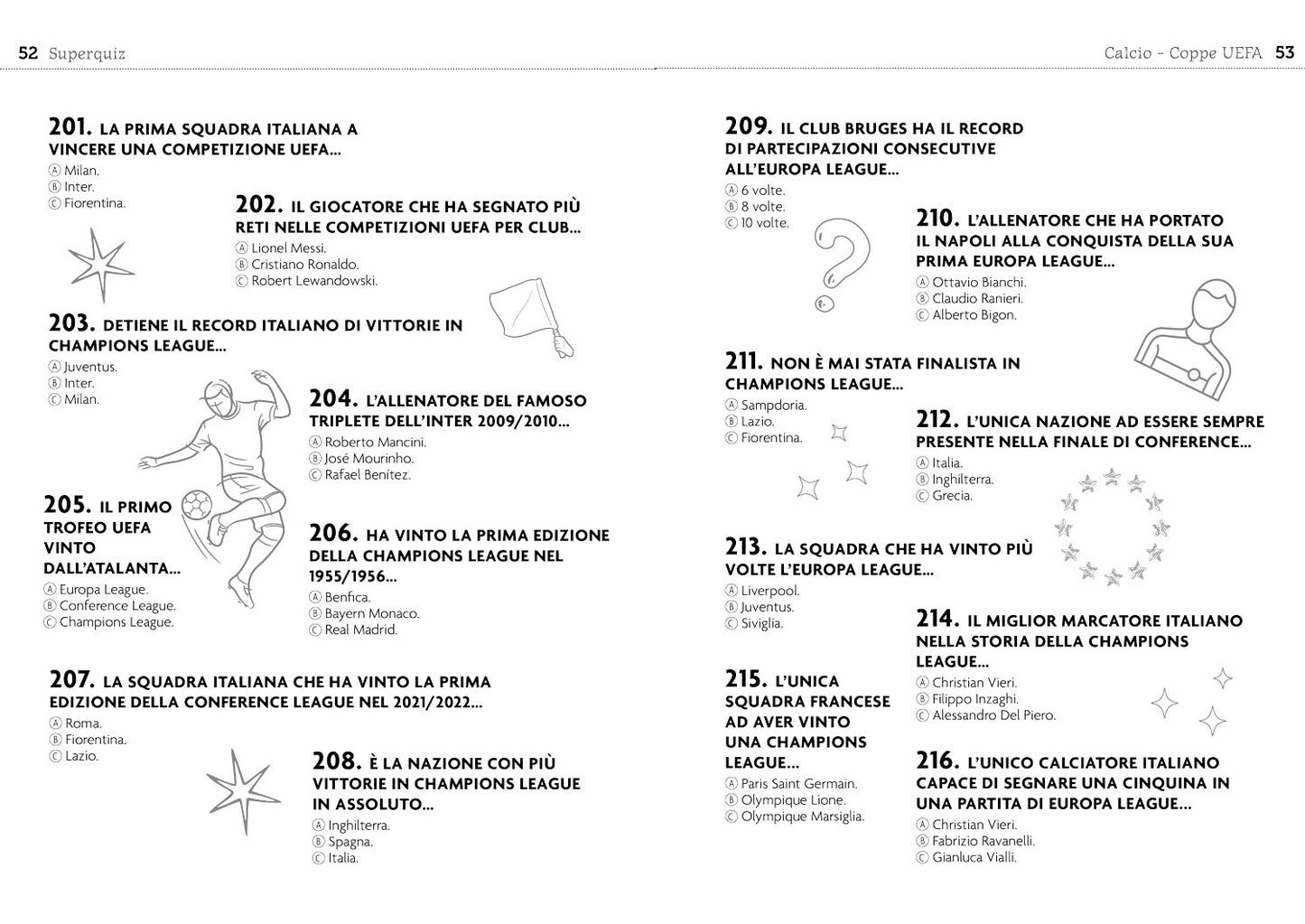 52 Superquiz

201. LA PRIMA SQUADRA ITALIANA A VINCERE UNA COMPETIZIONE UEFA...
Ⓐ Milan.
Ⓑ Inter.
Ⓒ Fiorentina.

202. IL GIOCATORE CHE HA SEGNATO PIÙ RETI NELLE COMPETIZIONI UEFA PER CLUB...
Ⓐ Lionel Messi.
Ⓑ Cristiano Ronaldo.
Ⓒ Robert Lewandowski.

203. DETIENE IL RECORD ITALIANO DI VITTORIE IN CHAMPIONS LEAGUE...
Ⓐ Juventus.
Ⓑ Inter.
Ⓒ Milan.

204. L'ALLENATORE DEL FAMOSO TRIPLETE DELL'INTER 2009/2010...
Ⓐ Roberto Mancini.
Ⓑ José Mourinho.
Ⓒ Rafael Benítez.

205. IL PRIMO TROFEO UEFA VINTO DALL'ATALANTA...
Ⓐ Europa League.
Ⓑ Conference League.
Ⓒ Champions League.

206. HA VINTO LA PRIMA EDIZIONE DELLA CHAMPIONS LEAGUE NEL 1955/1956...
Ⓐ Benfica.
Ⓑ Bayern Monaco.
Ⓒ Real Madrid.

207. LA SQUADRA ITALIANA CHE HA VINTO LA PRIMA EDIZIONE DELLA CONFERENCE LEAGUE NEL 2021/2022...
Ⓐ Roma.
Ⓑ Fiorentina.
Ⓒ Lazio.

208. È LA NAZIONE CON PIÙ VITTORIE IN CHAMPIONS LEAGUE IN ASSOLUTO...
Ⓐ Inghilterra.
Ⓑ Spagna.
Ⓒ Italia.

Calcio - Coppe UEFA 53

209. IL CLUB BRUGES HA IL RECORD DI PARTECIPAZIONI CONSECUTIVE ALL'EUROPA LEAGUE...
Ⓐ 6 volte.
Ⓑ 8 volte.
Ⓒ 10 volte.

210. L'ALLENATORE CHE HA PORTATO IL NAPOLI ALLA CONQUISTA DELLA SUA PRIMA EUROPA LEAGUE...
Ⓐ Ottavio Bianchi.
Ⓑ Claudio Ranieri.
Ⓒ Alberto Bigon.

211. NON È MAI STATA FINALISTA IN CHAMPIONS LEAGUE...
Ⓐ Sampdoria.
Ⓑ Lazio.
Ⓒ Fiorentina.

212. L'UNICA NAZIONE AD ESSERE SEMPRE PRESENTE NELLA FINALE DI CONFERENCE...
Ⓐ Italia.
Ⓑ Inghilterra.
Ⓒ Grecia.

213. LA SQUADRA CHE HA VINTO PIÙ VOLTE L'EUROPA LEAGUE...
Ⓐ Liverpool.
Ⓑ Juventus.
Ⓒ Siviglia.

214. IL MIGLIOR MARCATORE ITALIANO NELLA STORIA DELLA CHAMPIONS LEAGUE...
Ⓐ Christian Vieri.
Ⓑ Filippo Inzaghi.
Ⓒ Alessandro Del Piero.

215. L'UNICA SQUADRA FRANCESE AD AVER VINTO UNA CHAMPIONS LEAGUE...
Ⓐ Paris Saint Germain.
Ⓑ Olympique Lione.
Ⓒ Olympique Marsiglia.

216. L'UNICO CALCIATORE ITALIANO CAPACE DI SEGNARE UNA CINQUINA IN UNA PARTITA DI EUROPA LEAGUE...
Ⓐ Christian Vieri.
Ⓑ Fabrizio Ravanelli.
Ⓒ Gianluca Vialli.