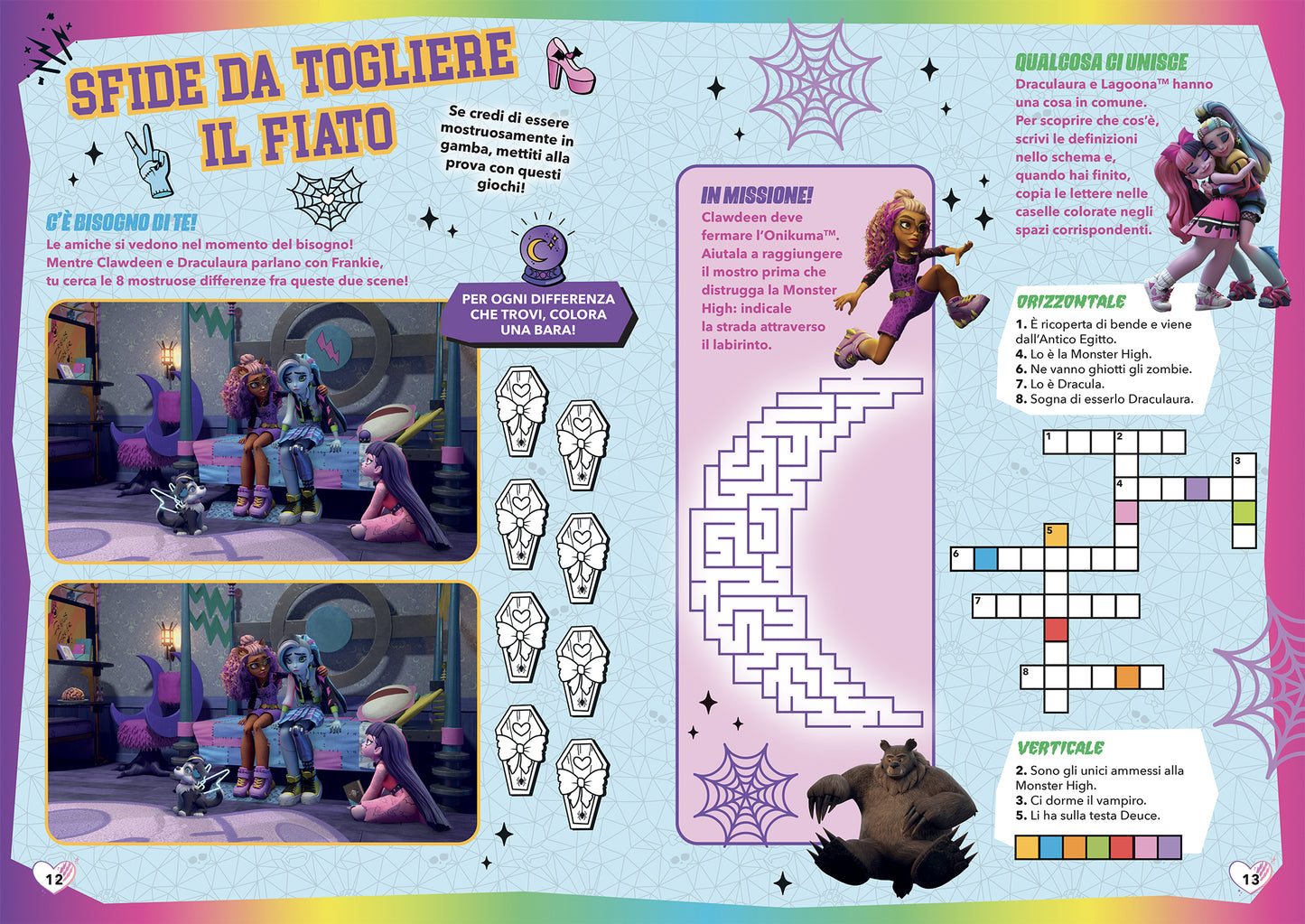 SFIDE DA TOGLIERE IL FIATO

Se credi di essere mostruosamente in gamba, mettiti alla prova con questi giochi!

C'È BISOGNO DI TE!
Le amiche si vedono nel momento del bisogno! Mentre Clawdeen e Draculaura parlano con Frankie, tu cerca le 8 mostruose differenze fra queste due scene!

PER OGNI DIFFERENZA CHE TROVI, COLORA UNA BARA!

IN MISSIONE!
Clawdeen deve fermare l'Onikuma™. Aiutala a raggiungere il mostro prima che distrugga la Monster High: indicale la strada attraverso il labirinto.

QUALCOSA CI UNISCE
Draculaura e Lagoona™ hanno una cosa in comune. Per scoprire che cos'è, scrivi le definizioni nello schema e, quando hai finito, copia le lettere nelle caselle colorate negli spazi corrispondenti.

ORIZZONTALE
1. È ricoperta di bende e viene dall'Antico Egitto.
4. Lo è la Monster High.
6. Ne vanno ghiotti gli zombie.
7. Lo è Dracula.
8. Sogna di esserlo Draculaura.

1 2 3 4 5 6 7 8

VERTICALE
2. Sono gli unici ammessi alla Monster High.
3. Ci dorme il vampiro.
5. Li ha sulla testa Deuce.

12

13