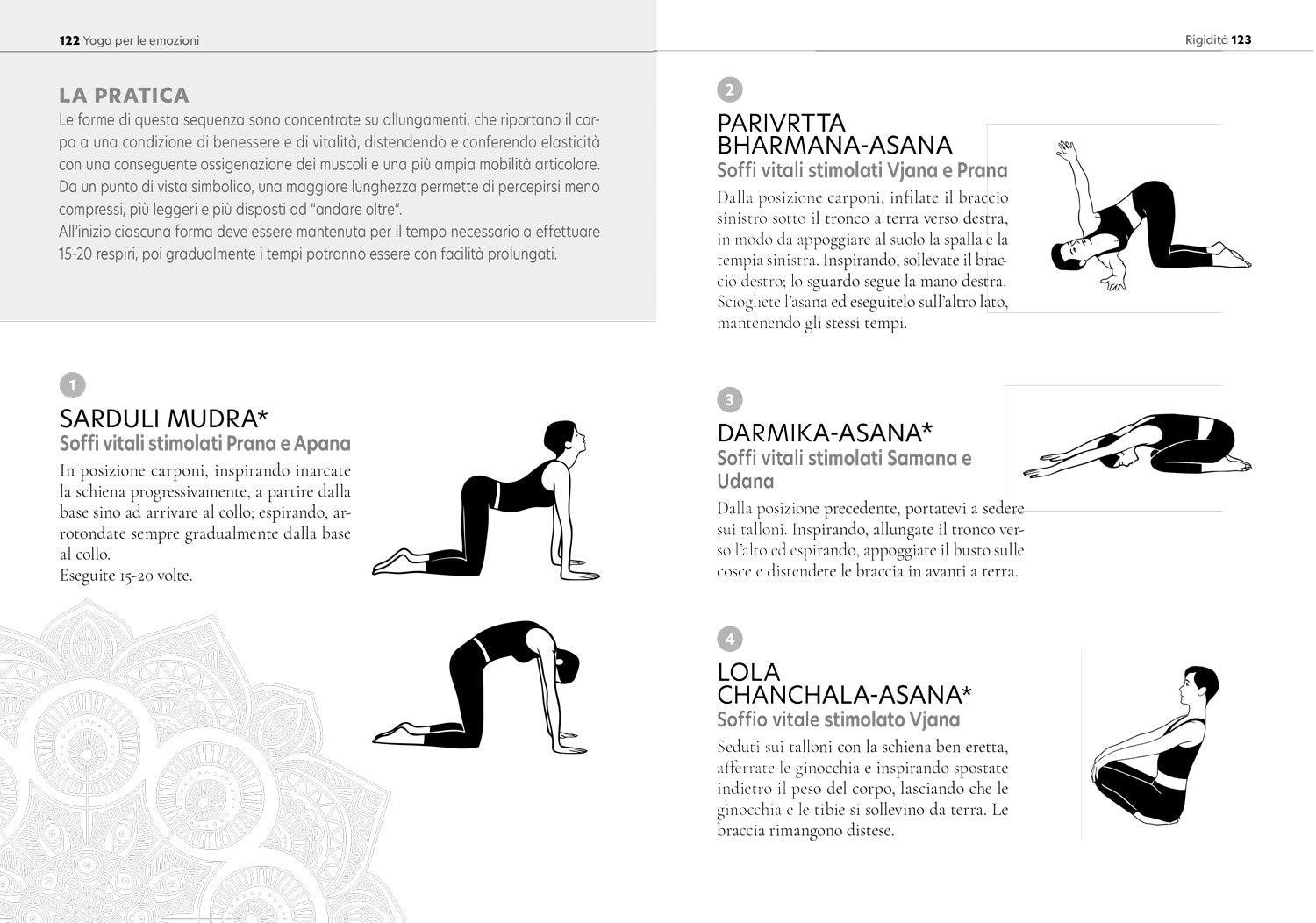 122 Yoga per le emozioni

LA PRATICA
Le forme di questa sequenza sono concentrate su allungamenti, che riportano il corpo a una condizione di benessere e di vitalità, distendendo e conferendo elasticità con una conseguente ossigenazione dei muscoli e una più ampia mobilità articolare. Da un punto di vista simbolico, una maggiore lunghezza permette di percepirsi meno compressi, più leggeri e più disposti ad "andare oltre".
All'inizio ciascuna forma deve essere mantenuta per il tempo necessario a effettuare 15-20 respiri, poi gradualmente i tempi potranno essere con facilità prolungati.

1
SARDULI MUDRA*
Soffi vitali stimolati Prana e Apana
In posizione carponi, inspirando inarcate la schiena progressivamente, a partire dalla base sino ad arrivare al collo; espirando, arrotondate sempre gradualmente dalla base al collo.
Eseguite 15-20 volte.

Rigidità 123

2
PARIVRTTA BHARMANA-ASANA
Soffi vitali stimolati Vjana e Prana
Dalla posizione carponi, infilate il braccio sinistro sotto il tronco a terra verso destra, in modo da appoggiare al suolo la spalla e la tempia sinistra. Inspirando, sollevate il braccio destro; lo sguardo segue la mano destra. Sciogliete l'asana ed eseguitelo sull'altro lato, mantenendo gli stessi tempi.

3
DARMIKA-ASANA*
Soffi vitali stimolati Samana e Udana
Dalla posizione precedente, portatevi a sedere sui talloni. Inspirando, allungate il tronco verso l'alto ed espirando, appoggiate il busto sulle cosce e distendete le braccia in avanti a terra.

4
LOLA CHANCHALA-ASANA*
Soffio vitale stimolato Vjana
Seduti sui talloni con la schiena ben eretta, afferrate le ginocchia e inspirando spostate indietro il peso del corpo, lasciando che le ginocchia e le tibie si sollevino da terra. Le braccia rimangono distese.