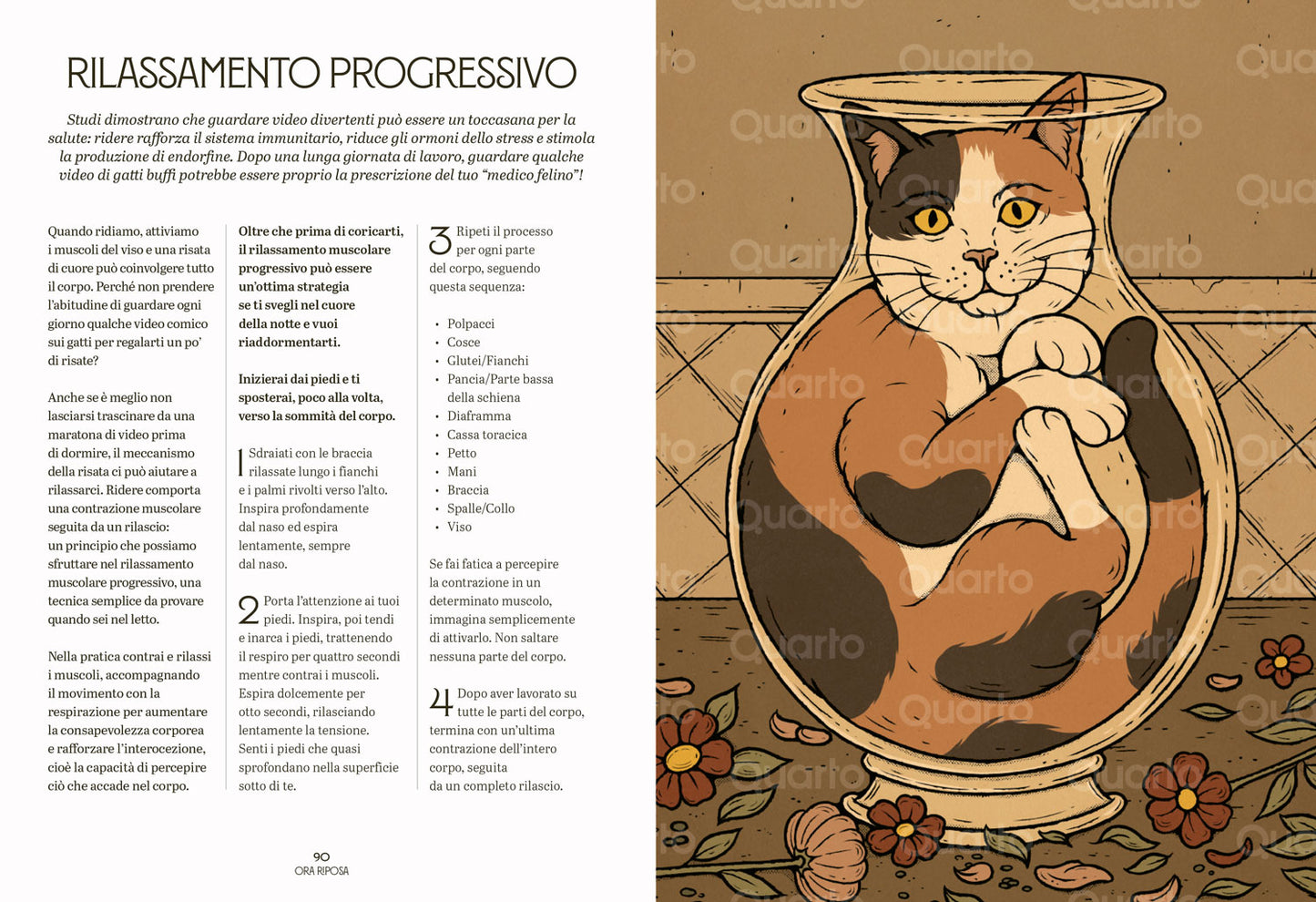 RILASSAMENTO PROGRESSIVO

Studi dimostrano che guardare video divertenti può essere un toccasana per la salute: ridere rafforza il sistema immunitario, riduce gli ormoni dello stress e stimola la produzione di endorfine. Dopo una lunga giornata di lavoro, guardare qualche video di gatti buffi potrebbe essere proprio la prescrizione del tuo "medico felino"!

Quando ridiamo, attiviamo i muscoli del viso e una risata di cuore può coinvolgere tutto il corpo. Perché non prendere l'abitudine di guardare ogni giorno qualche video comico sui gatti per regalarti un po' di risate?

Anche se è meglio non lasciarsi trascinare da una maratona di video prima di dormire, il meccanismo della risata ci può aiutare a rilassarci. Ridere comporta una contrazione muscolare seguita da un rilascio: un principio che possiamo sfruttare nel rilassamento muscolare progressivo, una tecnica semplice da provare quando sei nel letto.

Nella pratica contrai e rilassi i muscoli, accompagnando il movimento con la respirazione per aumentare la consapevolezza corporea e rafforzare l'interocezione, cioè la capacità di percepire ciò che accade nel corpo.

Oltre che prima di coricarti, il rilassamento muscolare progressivo può essere un'ottima strategia se ti svegli nel cuore della notte e vuoi riaddormentarti.

Inizierai dai piedi e ti sposterai, poco alla volta, verso la sommità del corpo.

1 Sdraiati con le braccia rilassate lungo i fianchi e i palmi rivolti verso l'alto. Inspira profondamente dal naso ed espira lentamente, sempre dal naso.

2 Porta l'attenzione ai tuoi piedi. Inspira, poi tendi e inarca i piedi, trattenendo il respiro per quattro secondi mentre contrai i muscoli. Espira dolcemente per otto secondi, rilasciando lentamente la tensione. Senti i piedi che quasi sprofondano nella superficie sotto di te.

3 Ripeti il processo per ogni parte del corpo, seguendo questa sequenza:

• Polpacci
• Cosce
• Glutei/Fianchi
• Pancia/Parte bassa della schiena
• Diaframma
• Cassa toracica
• Petto
• Mani
• Braccia
• Spalle/Collo
• Viso

Se fai fatica a percepire la contrazione in un determinato muscolo, immagina semplicemente di attivarlo. Non saltare nessuna parte del corpo.

4 Dopo aver lavorato su tutte le parti del corpo, termina con un'ultima contrazione dell'intero corpo, seguita da un completo rilascio.

90
ORA RIPOSA

Quarto