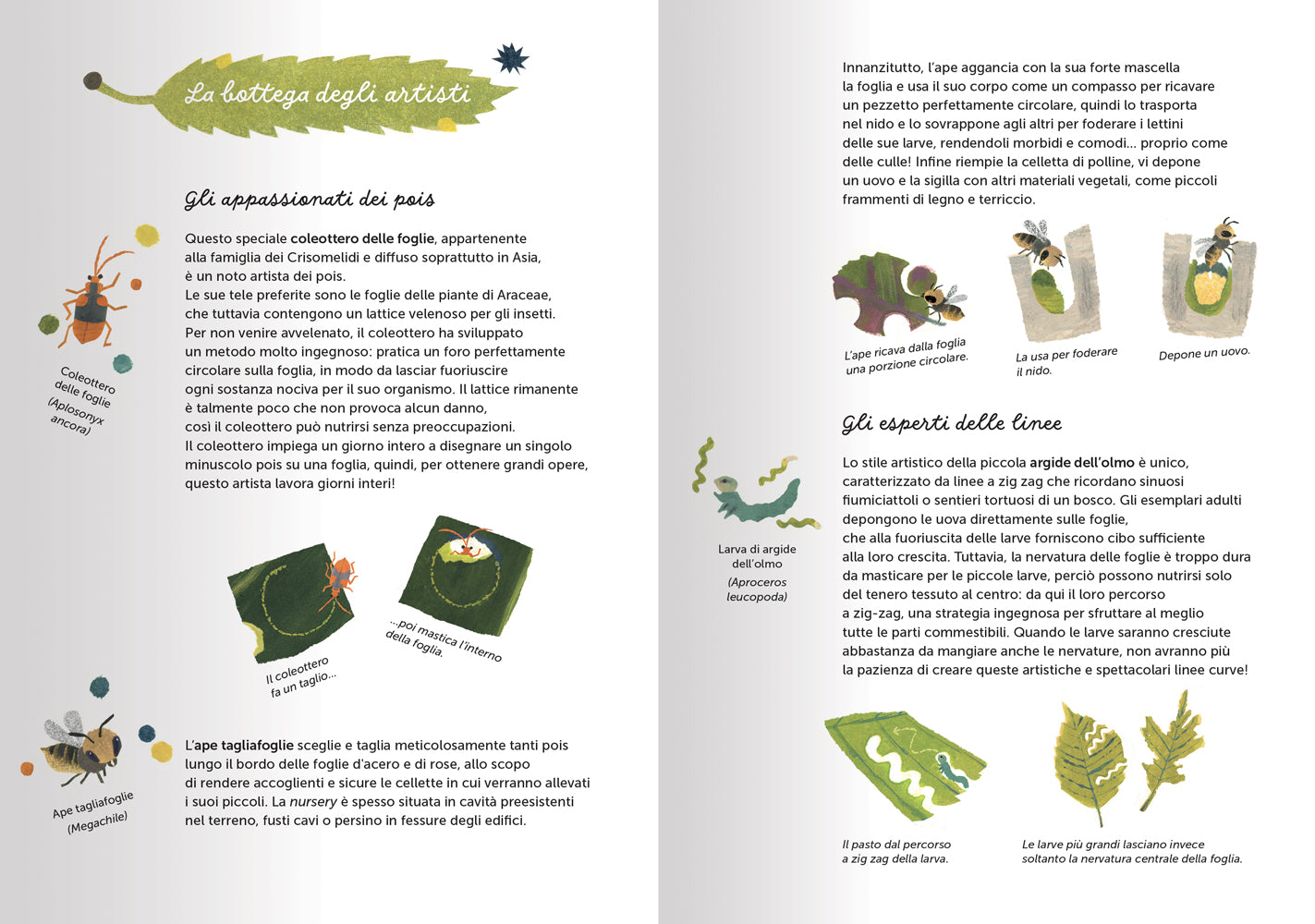 La bottega degli artisti

Gli appassionati dei pois

Questo speciale coleottero delle foglie, appartenente alla famiglia dei Crisomelidi e diffuso soprattutto in Asia, è un noto artista dei pois.
Le sue tele preferite sono le foglie delle piante di Araceae, che tuttavia contengono un lattice velenoso per gli insetti.
Per non venire avvelenato, il coleottero ha sviluppato un metodo molto ingegnoso: pratica un foro perfettamente circolare sulla foglia, in modo da lasciar fuoriuscire ogni sostanza nociva per il suo organismo. Il lattice rimanente è talmente poco che non provoca alcun danno, così il coleottero può nutrirsi senza preoccupazioni.
Il coleottero impiega un giorno intero a disegnare un singolo minuscolo pois su una foglia, quindi, per ottenere grandi opere, questo artista lavora giorni interi!

Coleottero delle foglie (Aplosonyx ancora)

Il coleottero fa un taglio...

...poi mastica l'interno della foglia.

L'ape tagliafoglie sceglie e taglia meticolosamente tanti pois lungo il bordo delle foglie d'acero e di rose, allo scopo di rendere accoglienti e sicure le cellette in cui verranno allevati i suoi piccoli. La nursery è spesso situata in cavità preesistenti nel terreno, fusti cavi o persino in fessure degli edifici.

Ape tagliafoglie (Megachile)

Innanzitutto, l'ape aggancia con la sua forte mascella la foglia e usa il suo corpo come un compasso per ricavare un pezzetto perfettamente circolare, quindi lo trasporta nel nido e lo sovrappone agli altri per foderare i lettini delle sue larve, rendendoli morbidi e comodi... proprio come delle culle! Infine riempie la celletta di polline, vi depone un uovo e la sigilla con altri materiali vegetali, come piccoli frammenti di legno e terriccio.

L'ape ricava dalla foglia una porzione circolare.

La usa per foderare il nido.

Depone un uovo.

Gli esperti delle linee

Lo stile artistico della piccola argide dell'olmo è unico, caratterizzato da linee a zig zag che ricordano sinuosi fiumiciattoli o sentieri tortuosi di un bosco. Gli esemplari adulti depongono le uova direttamente sulle foglie, che alla fuoriuscita delle larve forniscono cibo sufficiente alla loro crescita. Tuttavia, la nervatura delle foglie è troppo dura da masticare per le piccole larve, perciò possono nutrirsi solo del tenero tessuto al centro: da qui il loro percorso a zig-zag, una strategia ingegnosa per sfruttare al meglio tutte le parti commestibili. Quando le larve saranno cresciute abbastanza da mangiare anche le nervature, non avranno più la pazienza di creare queste artistiche e spettacolari linee curve!

Larva di argide dell'olmo (Aproceros leucopoda)

Il pasto dal percorso a zig zag della larva.

Le larve più grandi lasciano invece soltanto la nervatura centrale della foglia.