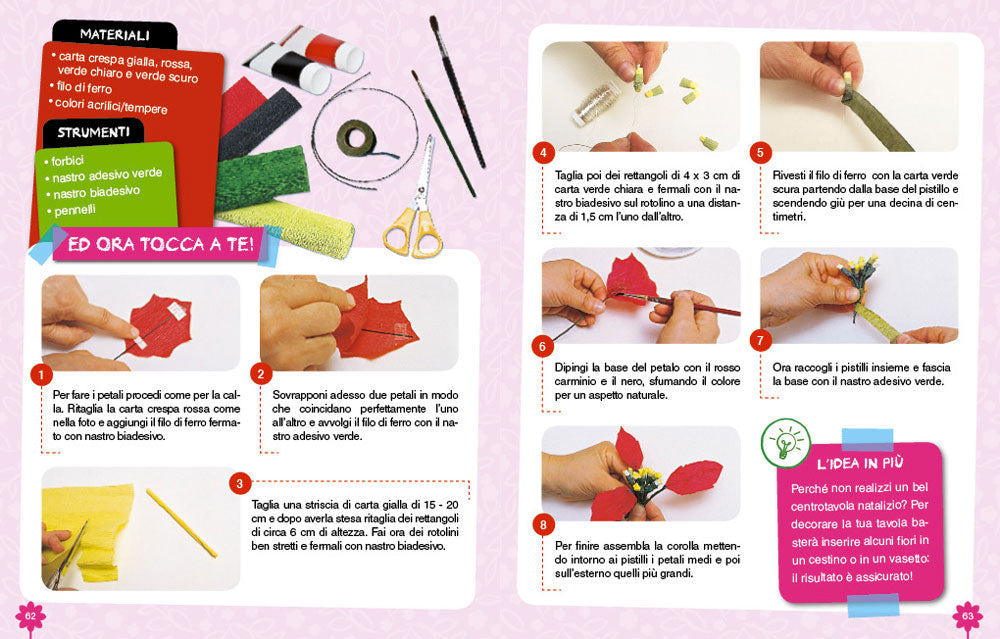 MATERIALI

• carta crespa gialla, rossa, verde chiaro e verde scuro
• filo di ferro
• colori acrilici/tempere

STRUMENTI

• forbici
• nastro adesivo verde
• nastro biadesivo
• pennelli

ED ORA TOCCA A TE!

1
Per fare i petali procedi come per la calla. Ritaglia la carta crespa rossa come nella foto e aggiungi il filo di ferro fermato con nastro biadesivo.

2
Sovrapponi adesso due petali in modo che coincidano perfettamente l'uno all'altro e avvolgi il filo di ferro con il nastro adesivo verde.

3
Taglia una striscia di carta gialla di 15 - 20 cm e dopo averla stesa ritaglia dei rettangoli di circa 6 cm di altezza. Fai ora dei rotolini ben stretti e fermali con nastro biadesivo.

62

4
Taglia poi dei rettangoli di 4 x 3 cm di carta verde chiara e fermali con il nastro biadesivo sul rotolino a una distanza di 1,5 cm l'uno dall'altro.

5
Rivesti il filo di ferro con la carta verde scura partendo dalla base del pistillo e scendendo giù per una decina di centimetri.

6
Dipingi la base del petalo con il rosso carminio e il nero, sfumando il colore per un aspetto naturale.

7
Ora raccogli i pistilli insieme e fascia la base con il nastro adesivo verde.

8
Per finire assembla la corolla mettendo intorno ai pistilli i petali medi e poi sull'esterno quelli più grandi.

L'IDEA IN PIÙ
Perché non realizzi un bel centrotavola natalizio? Per decorare la tua tavola basterà inserire alcuni fiori in un cestino o in un vasetto: il risultato è assicurato!

63