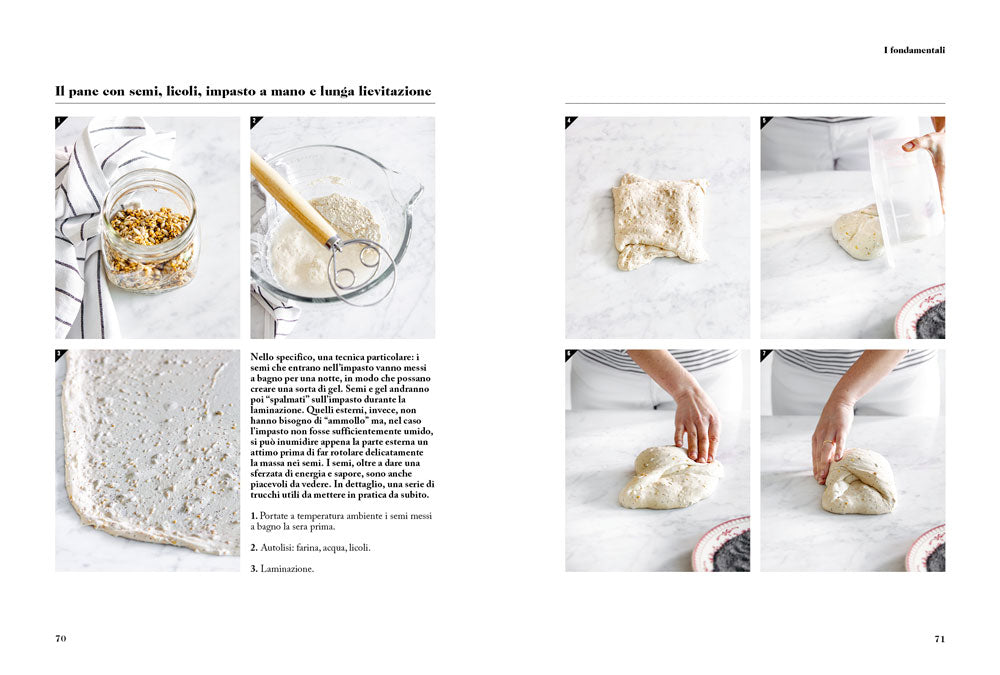 I fondamentali

Il pane con semi, licoli, impasto a mano e lunga lievitazione

1

2

3

Nello specifico, una tecnica particolare: i semi che entrano nell'impasto vanno messi a bagno per una notte, in modo che possano creare una sorta di gel. Semi e gel andranno poi "spalmati" sull'impasto durante la laminazione. Quelli esterni, invece, non hanno bisogno di "ammollo" ma, nel caso l'impasto non fosse sufficientemente umido, si può inumidire appena la parte esterna un attimo prima di far rotolare delicatamente la massa nei semi. I semi, oltre a dare una sferzata di energia e sapore, sono anche piacevoli da vedere. In dettaglio, una serie di trucchi utili da mettere in pratica da subito.

1. Portate a temperatura ambiente i semi messi a bagno la sera prima.

2. Autolisi: farina, acqua, licoli.

3. Laminazione.

4

5

6

7

70

71