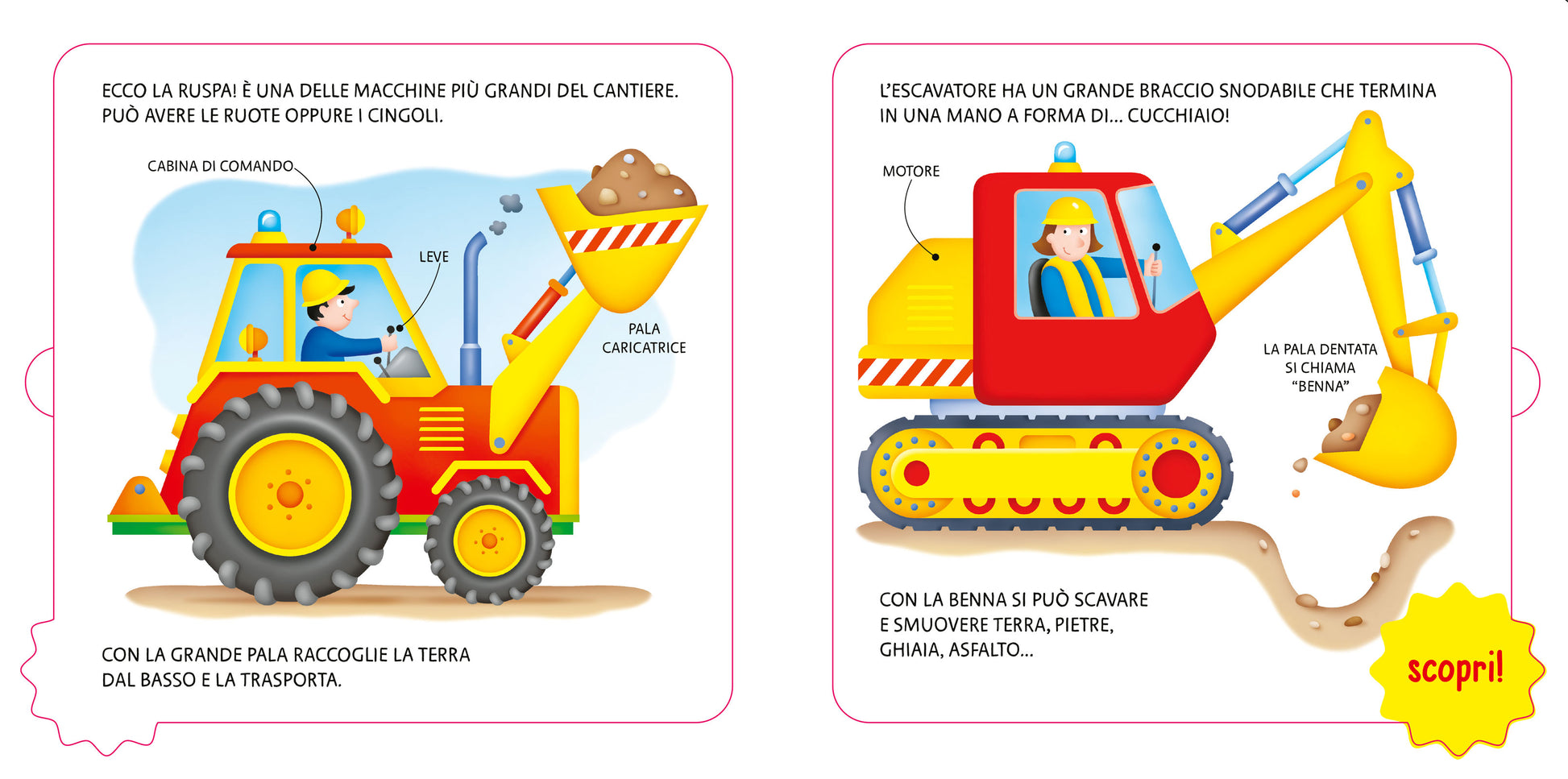 ECCO LA RUSPA! È UNA DELLE MACCHINE PIÙ GRANDI DEL CANTIERE. PUÒ AVERE LE RUOTE OPPURE I CINGOLI.

CABINA DI COMANDO

LEVE

PALA CARICATRICE

CON LA GRANDE PALA RACCOGLIE LA TERRA DAL BASSO E LA TRASPORTA.

L'ESCAVATORE HA UN GRANDE BRACCIO SNODABILE CHE TERMINA IN UNA MANO A FORMA DI... CUCCHIAIO!

MOTORE

LA PALA DENTATA SI CHIAMA "BENNA"

CON LA BENNA SI PUÒ SCAVARE E SMUOVERE TERRA, PIETRE, GHIAIA, ASFALTO...

scopri!