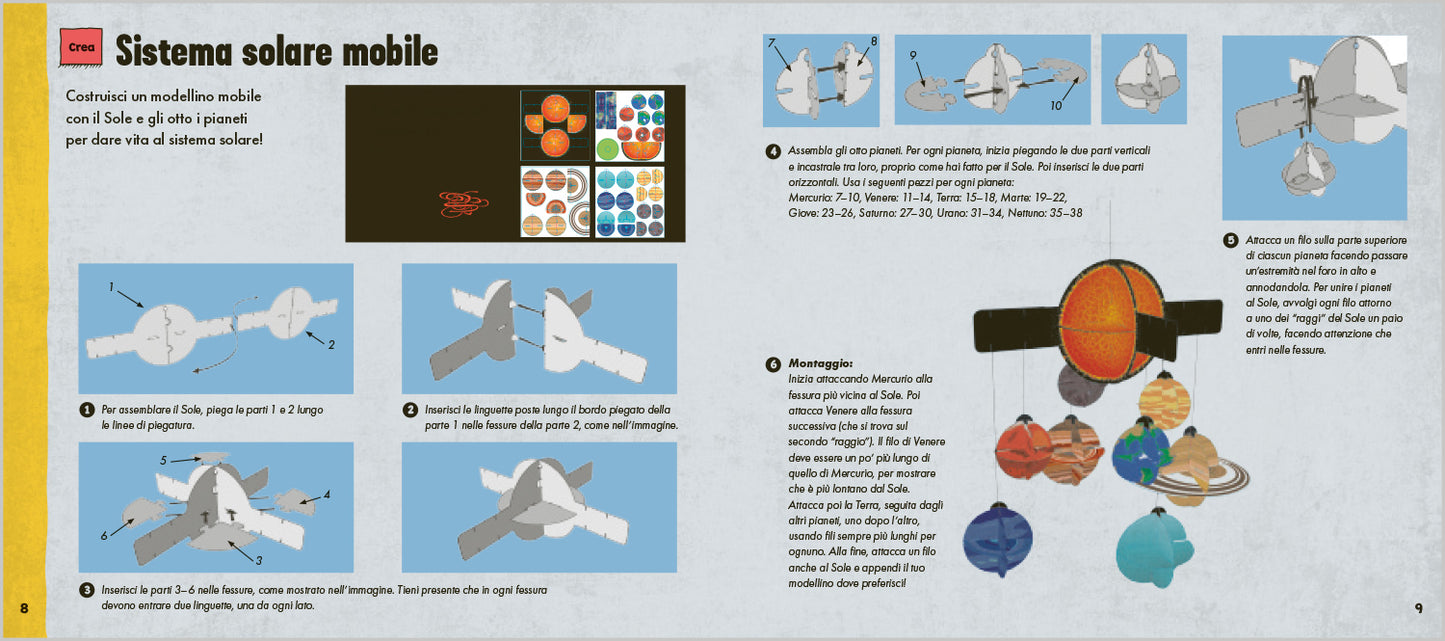 Crea

Sistema solare mobile

Costruisci un modellino mobile con il Sole e gli otto i pianeti per dare vita al sistema solare!

1

2

1 Per assemblare il Sole, piega le parti 1 e 2 lungo le linee di piegatura.

2 Inserisci le linguette poste lungo il bordo piegato della parte 1 nelle fessure della parte 2, come nell'immagine.

5

4

6

3

3 Inserisci le parti 3–6 nelle fessure, come mostrato nell'immagine. Tieni presente che in ogni fessura devono entrare due linguette, una da ogni lato.

8

7

8

9

10

4 Assembla gli otto pianeti. Per ogni pianeta, inizia piegando le due parti verticali e incastrale tra loro, proprio come hai fatto per il Sole. Poi inserisci le due parti orizzontali. Usa i seguenti pezzi per ogni pianeta: Mercurio: 7–10, Venere: 11–14, Terra: 15–18, Marte: 19–22, Giove: 23–26, Saturno: 27–30, Urano: 31–34, Nettuno: 35–38

5 Attacca un filo sulla parte superiore di ciascun pianeta facendo passare un'estremità nel foro in alto e annodandola. Per unire i pianeti al Sole, avvolgi ogni filo attorno a uno dei "raggi" del Sole un paio di volte, facendo attenzione che entri nelle fessure.

6 Montaggio:
Inizia attaccando Mercurio alla fessura più vicina al Sole. Poi attacca Venere alla fessura successiva (che si trova sul secondo "raggio"). Il filo di Venere deve essere un po' più lungo di quello di Mercurio, per mostrare che è più lontano dal Sole. Attacca poi la Terra, seguita dagli altri pianeti, uno dopo l'altro, usando fili sempre più lunghi per ognuno. Alla fine, attacca un filo anche al Sole e appendi il tuo modellino dove preferisci!

9