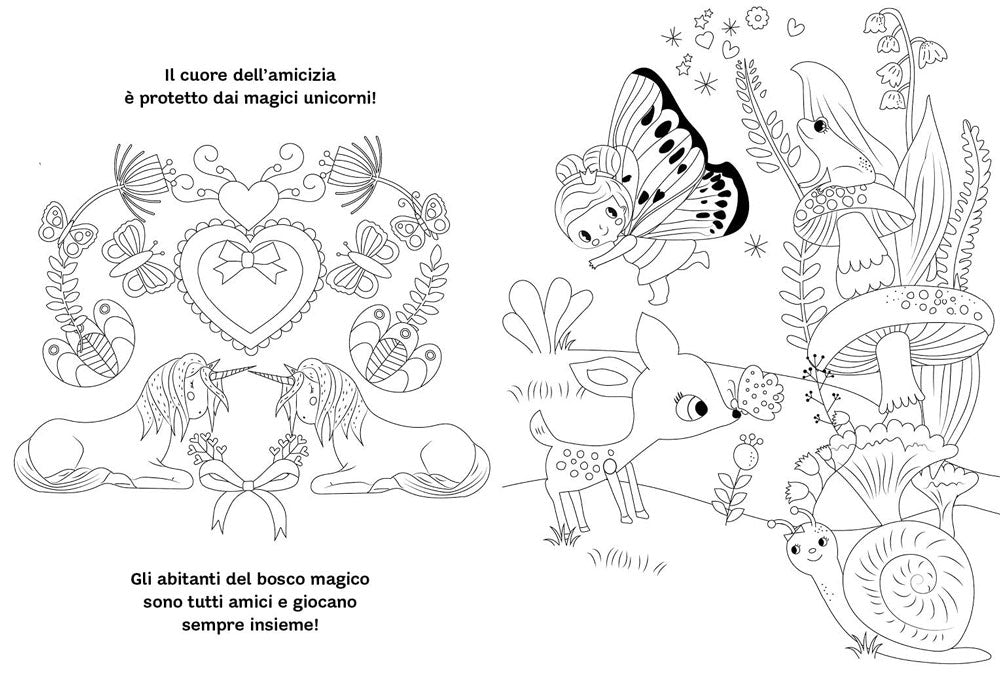 Il cuore dell'amicizia
è protetto dai magici unicorni!

Gli abitanti del bosco magico
sono tutti amici e giocano
sempre insieme!