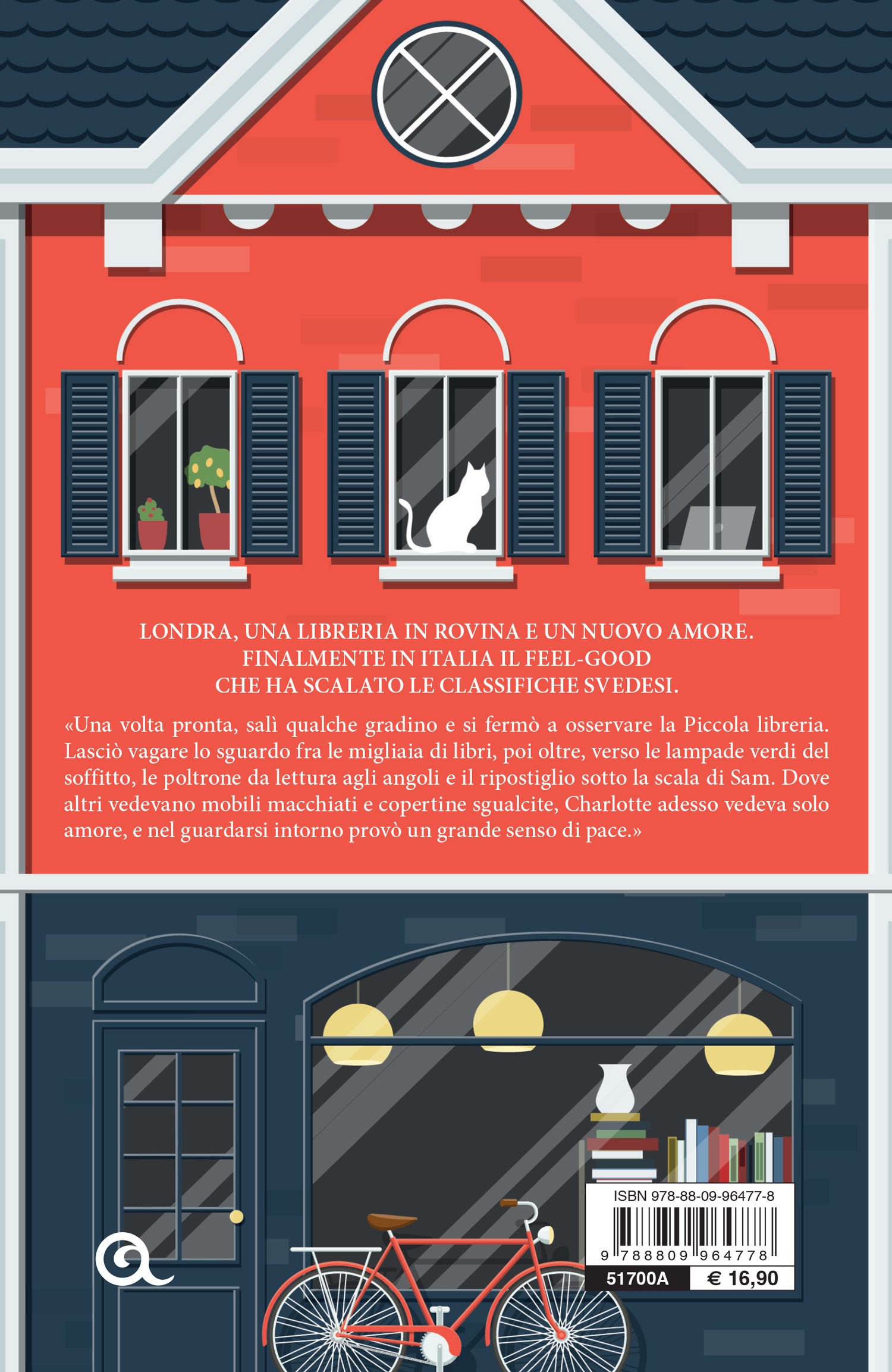 LONDRA, UNA LIBRERIA IN ROVINA E UN NUOVO AMORE.
FINALMENTE IN ITALIA IL FEEL-GOOD
CHE HA SCALATO LE CLASSIFICHE SVEDESI.

«Una volta pronta, salì qualche gradino e si fermò a osservare la Piccola libreria. Lasciò vagare lo sguardo fra le migliaia di libri, poi oltre, verso le lampade verdi del soffitto, le poltrone da lettura agli angoli e il ripostiglio sotto la scala di Sam. Dove altri vedevano mobili macchiati e copertine sgualcite, Charlotte adesso vedeva solo amore, e nel guardarsi intorno provò un grande senso di pace.»

ISBN 978-88-09-96477-8
9 788809 964778
51700A € 16,90