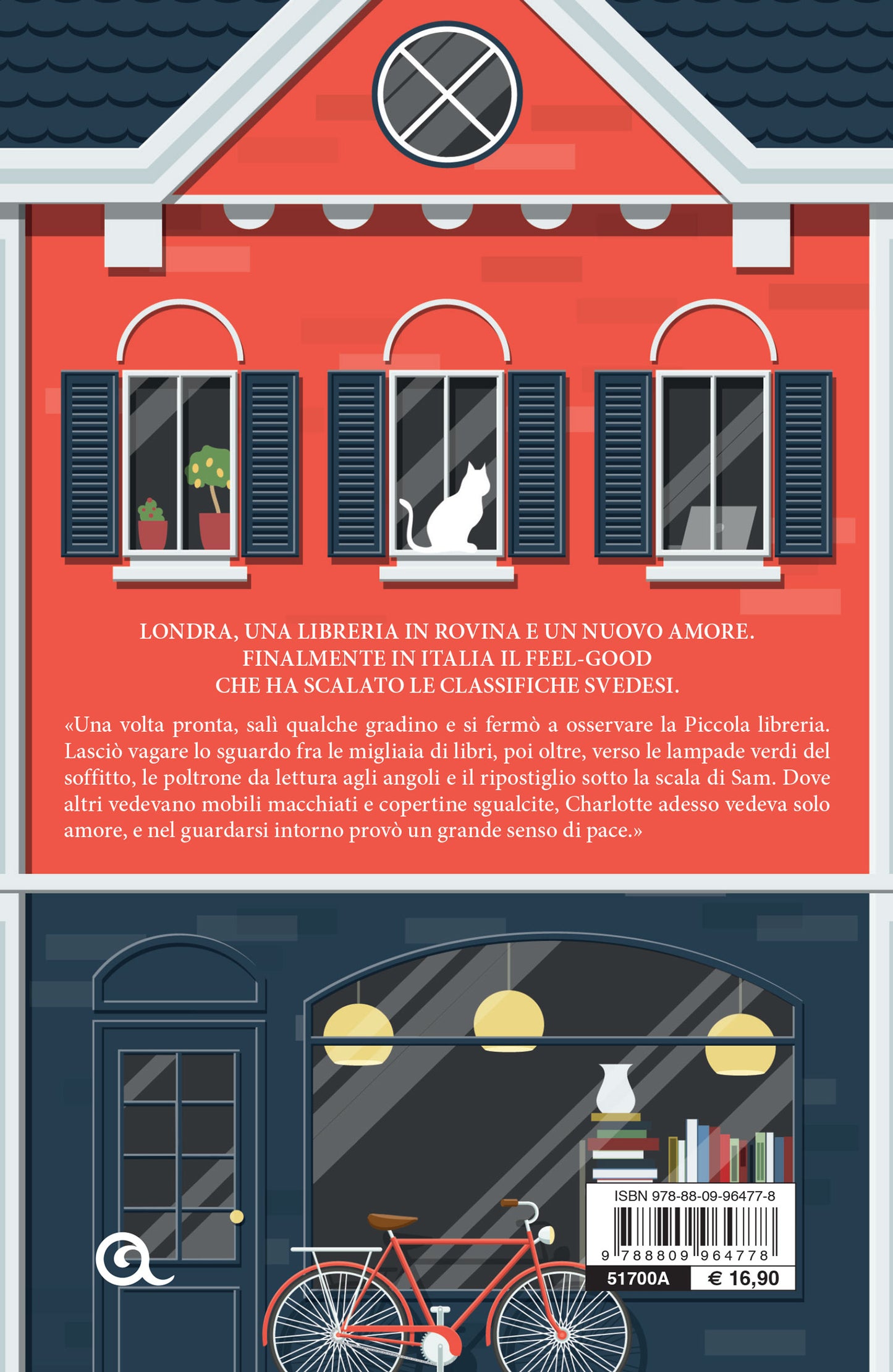 LONDRA, UNA LIBRERIA IN ROVINA E UN NUOVO AMORE. FINALMENTE IN ITALIA IL FEEL-GOOD CHE HA SCALATO LE CLASSIFICHE SVEDESI.

«Una volta pronta, salì qualche gradino e si fermò a osservare la Piccola libreria. Lasciò vagare lo sguardo fra le migliaia di libri, poi oltre, verso le lampade verdi del soffitto, le poltrone da lettura agli angoli e il ripostiglio sotto la scala di Sam. Dove altri vedevano mobili macchiati e copertine sgualcite, Charlotte adesso vedeva solo amore, e nel guardarsi intorno provò un grande senso di pace.»

ISBN 978-88-09-96477-8
9 788809 964778
51700A
€ 16,90