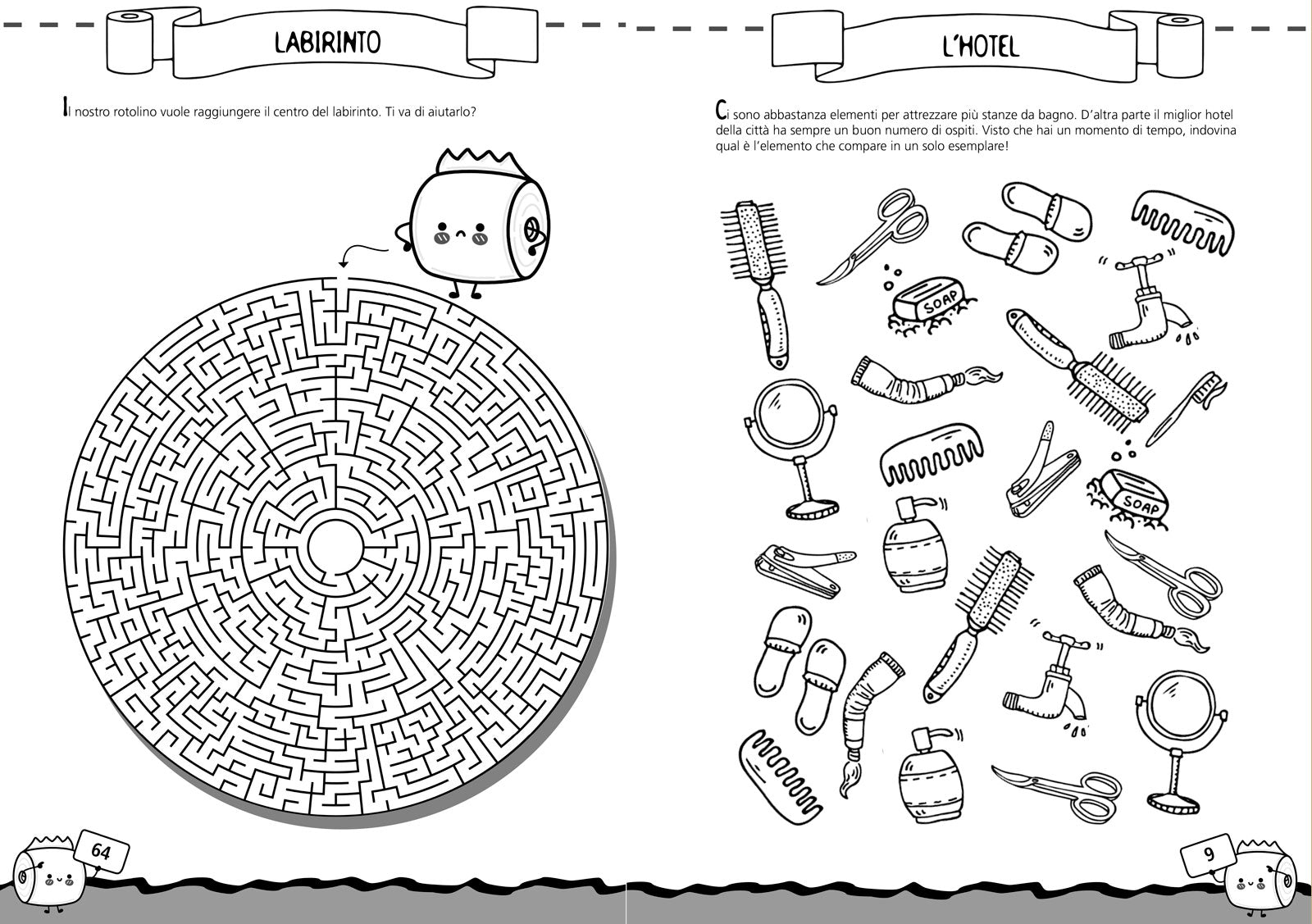 LABIRINTO

Il nostro rotolino vuole raggiungere il centro del labirinto. Ti va di aiutarlo?

64

L'HOTEL

Ci sono abbastanza elementi per attrezzare più stanze da bagno. D'altra parte il miglior hotel della città ha sempre un buon numero di ospiti. Visto che hai un momento di tempo, indovina qual è l'elemento che compare in un solo esemplare!

SOAP

SOAP

9