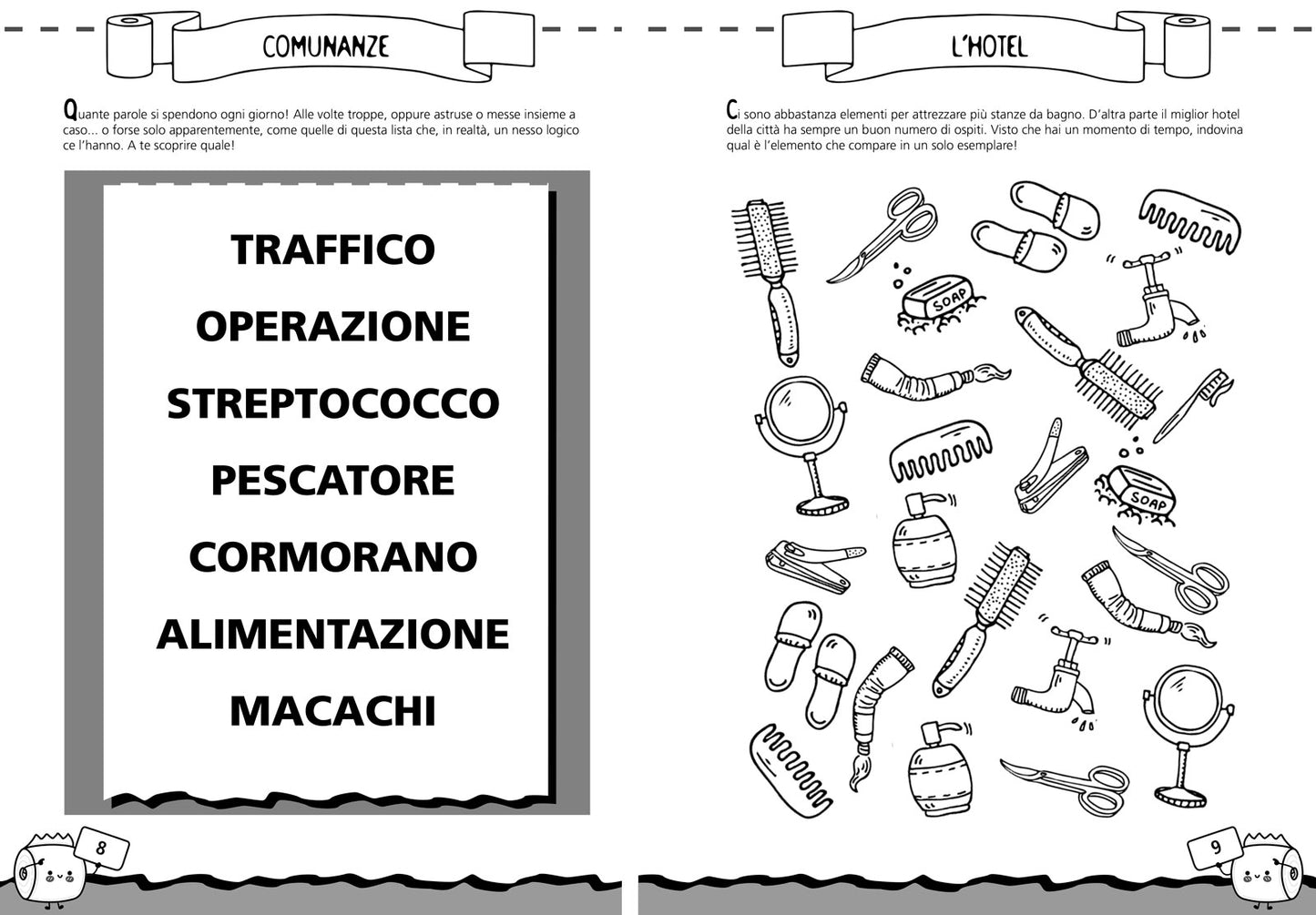 COMUNANZE

Quante parole si spendono ogni giorno! Alle volte troppe, oppure astruse o messe insieme a caso... o forse solo apparentemente, come quelle di questa lista che, in realtà, un nesso logico ce l'hanno. A te scoprire quale!

TRAFFICO
OPERAZIONE
STREPTOCOCCO
PESCATORE
CORMORANO
ALIMENTAZIONE
MACACHI

8

L'HOTEL

Ci sono abbastanza elementi per attrezzare più stanze da bagno. D'altra parte il miglior hotel della città ha sempre un buon numero di ospiti. Visto che hai un momento di tempo, indovina qual è l'elemento che compare in un solo esemplare!

SOAP

SOAP

9