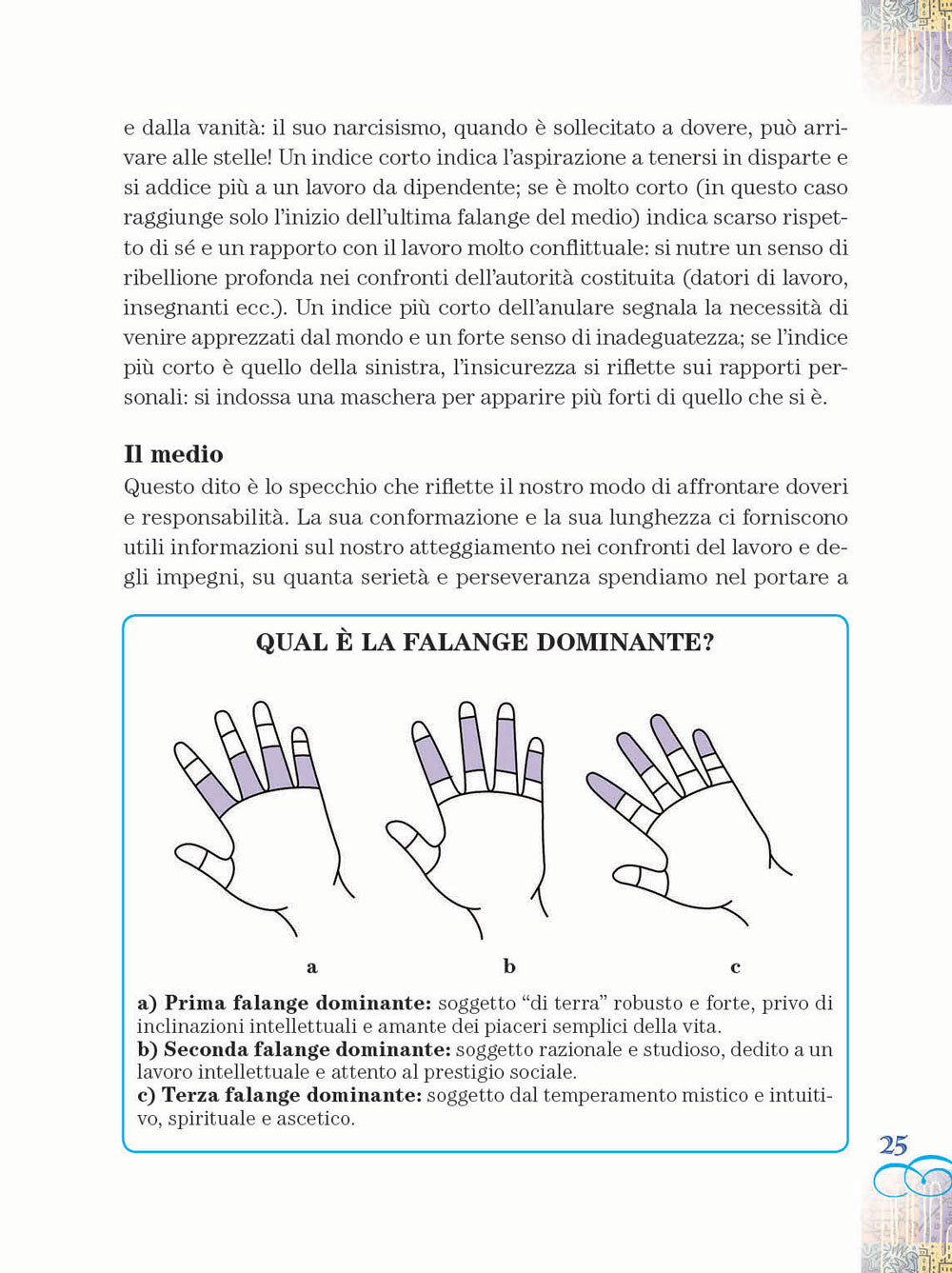 e dalla vanità: il suo narcisismo, quando è sollecitato a dovere, può arrivare alle stelle! Un indice corto indica l'aspirazione a tenersi in disparte e si addice più a un lavoro da dipendente; se è molto corto (in questo caso raggiunge solo l'inizio dell'ultima falange del medio) indica scarso rispetto di sé e un rapporto con il lavoro molto conflittuale: si nutre un senso di ribellione profonda nei confronti dell'autorità costituita (datori di lavoro, insegnanti ecc.). Un indice più corto dell'anulare segnala la necessità di venire apprezzati dal mondo e un forte senso di inadeguatezza; se l'indice più corto è quello della sinistra, l'insicurezza si riflette sui rapporti personali: si indossa una maschera per apparire più forti di quello che si è.

Il medio
Questo dito è lo specchio che riflette il nostro modo di affrontare doveri e responsabilità. La sua conformazione e la sua lunghezza ci forniscono utili informazioni sul nostro atteggiamento nei confronti del lavoro e degli impegni, su quanta serietà e perseveranza spendiamo nel portare a

QUAL È LA FALANGE DOMINANTE?

a b c

a) Prima falange dominante: soggetto "di terra" robusto e forte, privo di inclinazioni intellettuali e amante dei piaceri semplici della vita.
b) Seconda falange dominante: soggetto razionale e studioso, dedito a un lavoro intellettuale e attento al prestigio sociale.
c) Terza falange dominante: soggetto dal temperamento mistico e intuitivo, spirituale e ascetico.

25