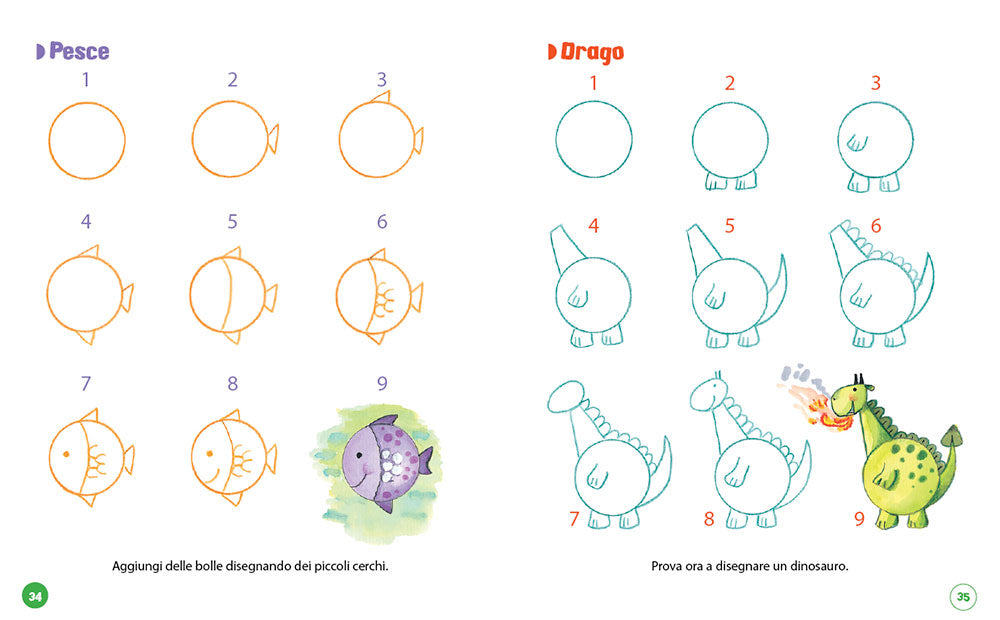 Pesce

1 2 3

4 5 6

7 8 9

Aggiungi delle bolle disegnando dei piccoli cerchi.

34

Drago

1 2 3

4 5 6

7 8 9

Prova ora a disegnare un dinosauro.

35