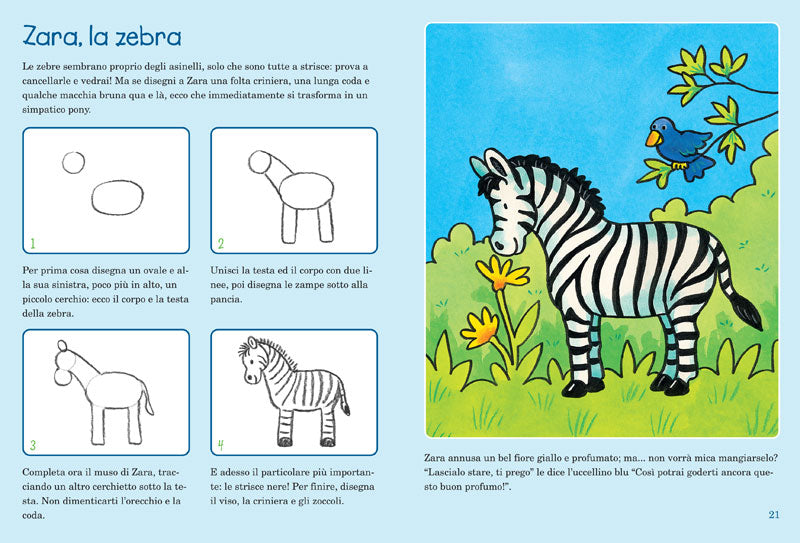 Zara, la zebra

Le zebre sembrano proprio degli asinelli, solo che sono tutte a strisce: prova a cancellarle e vedrai! Ma se disegni a Zara una folta criniera, una lunga coda e qualche macchia bruna qua e là, ecco che immediatamente si trasforma in un simpatico pony.

1

Per prima cosa disegna un ovale e alla sua sinistra, poco più in alto, un piccolo cerchio: ecco il corpo e la testa della zebra.

2

Unisci la testa ed il corpo con due linee, poi disegna le zampe sotto alla pancia.

3

Completa ora il muso di Zara, tracciando un altro cerchietto sotto la testa. Non dimenticarti l'orecchio e la coda.

4

E adesso il particolare più importante: le strisce nere! Per finire, disegna il viso, la criniera e gli zoccoli.

Zara annusa un bel fiore giallo e profumato; ma... non vorrà mica mangiarselo? "Lascialo stare, ti prego" le dice l'uccellino blu "Così potrai goderti ancora questo buon profumo!".

21