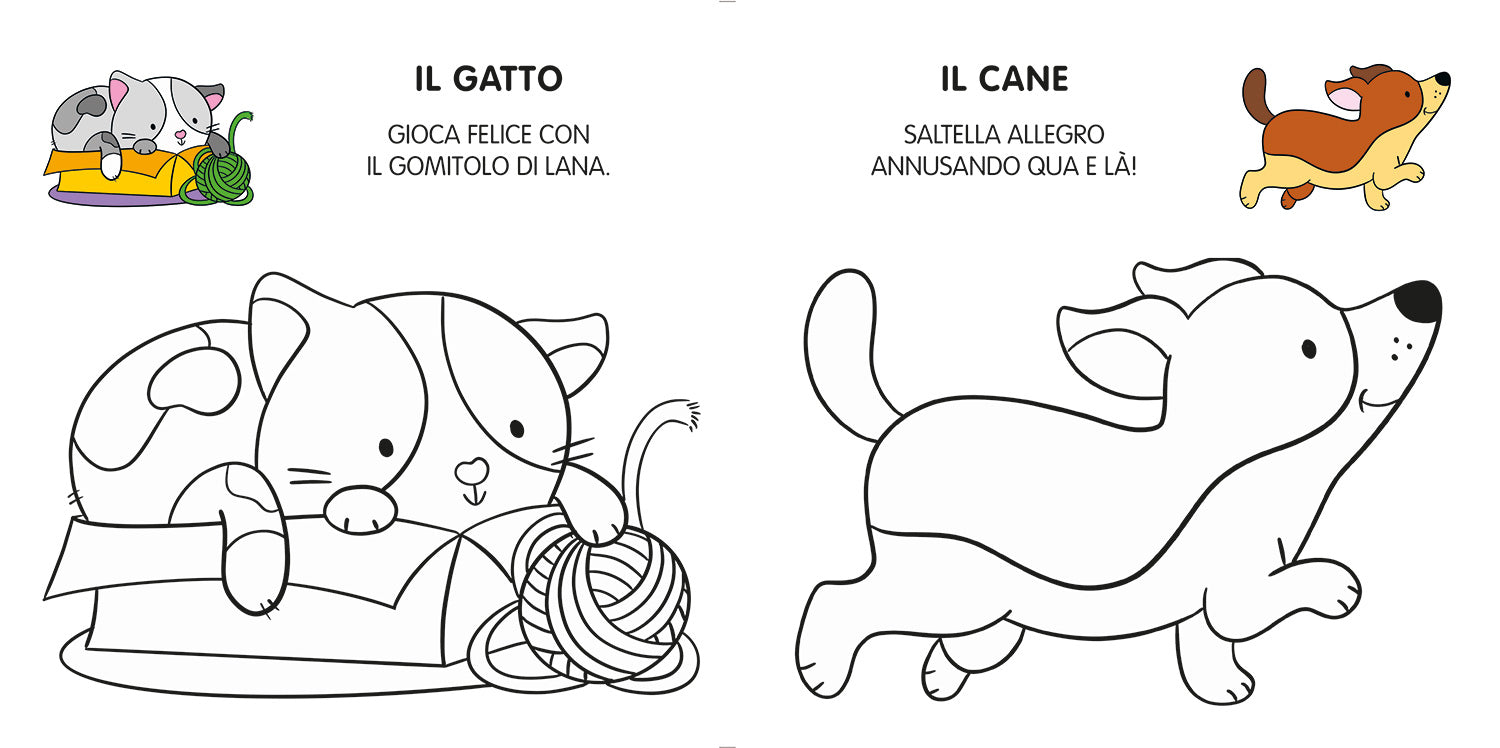 IL GATTO

GIOCA FELICE CON IL GOMITOLO DI LANA.

IL CANE

SALTELLA ALLEGRO ANNUSANDO QUA E LÀ!