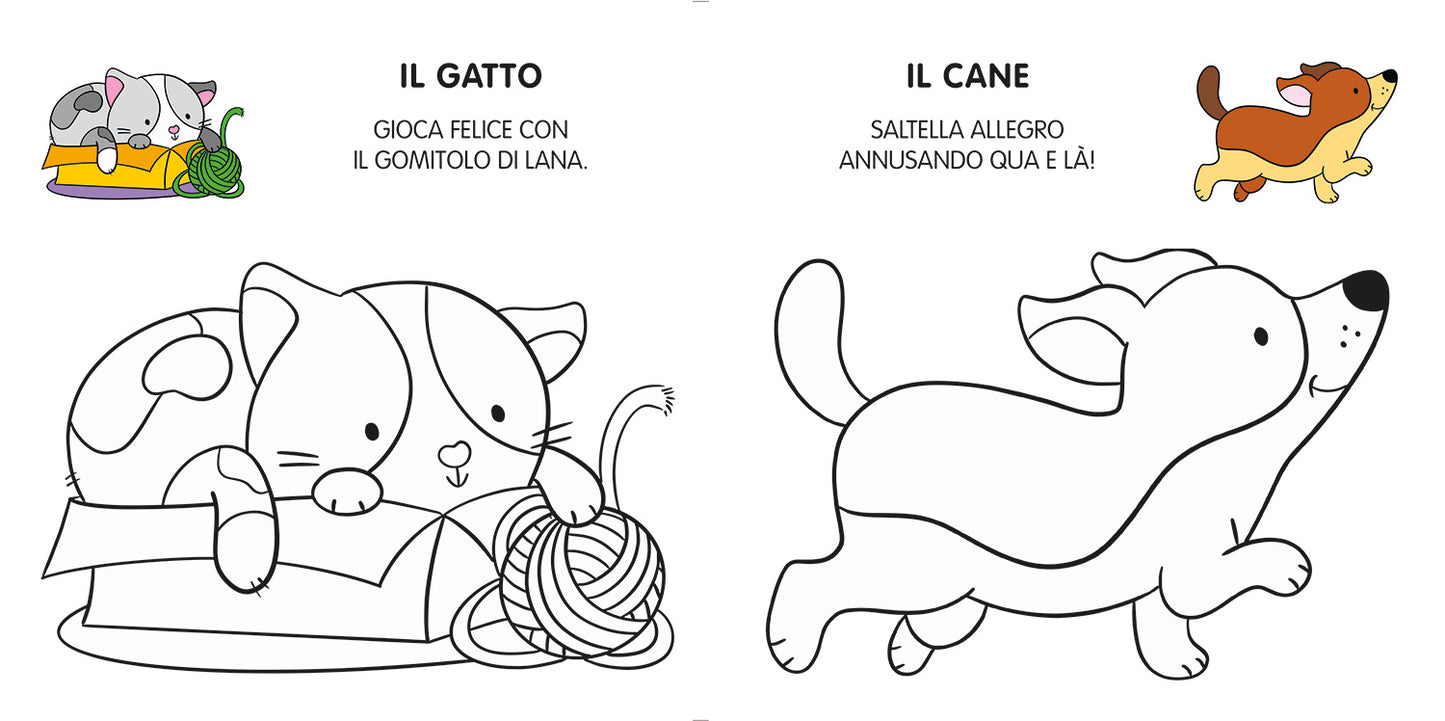 IL GATTO

GIOCA FELICE CON
IL GOMITOLO DI LANA.

IL CANE

SALTELLA ALLEGRO
ANNUSANDO QUA E LÀ!