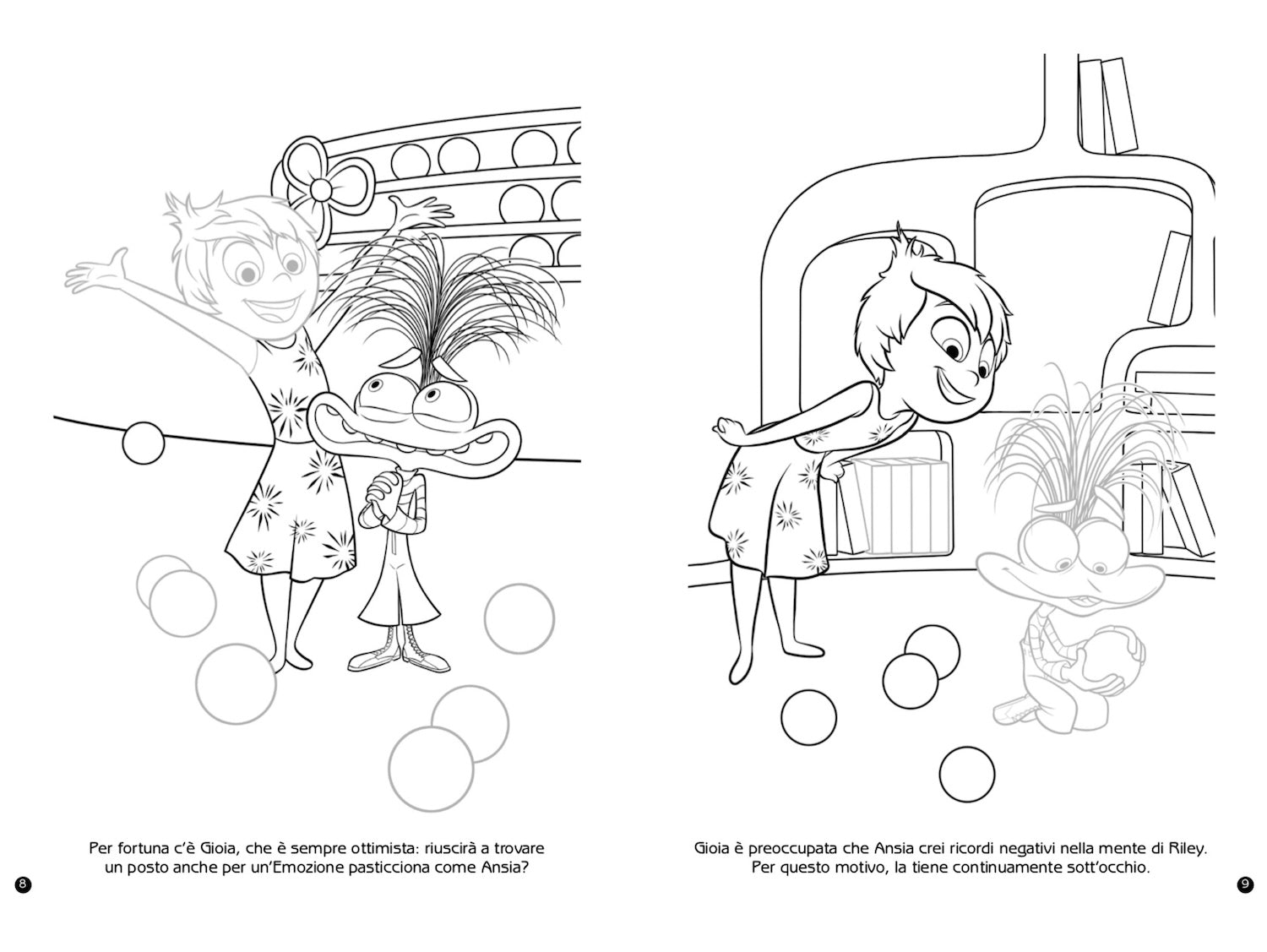 Per fortuna c'è Gioia, che è sempre ottimista: riuscirà a trovare un posto anche per un'Emozione pasticciona come Ansia?

8

Gioia è preoccupata che Ansia crei ricordi negativi nella mente di Riley. Per questo motivo, la tiene continuamente sott'occhio.

9