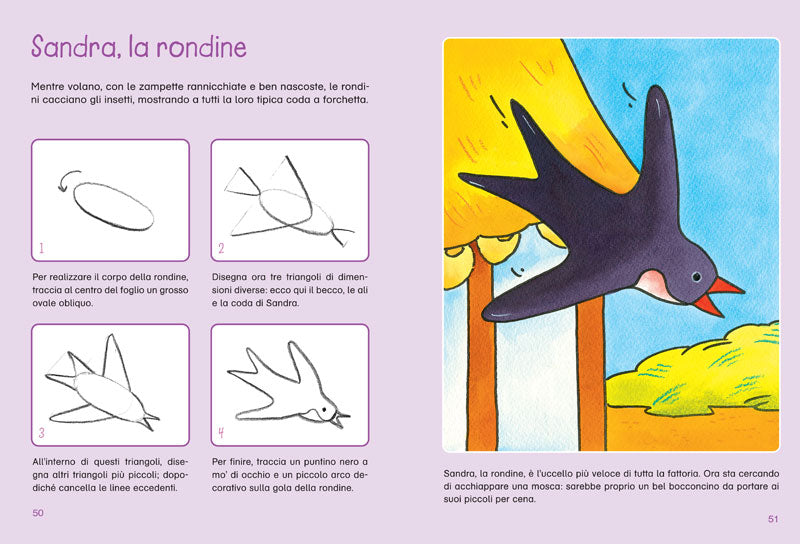 Sandra, la rondine

Mentre volano, con le zampette rannicchiate e ben nascoste, le rondini cacciano gli insetti, mostrando a tutti la loro tipica coda a forchetta.

1

Per realizzare il corpo della rondine, traccia al centro del foglio un grosso ovale obliquo.

2

Disegna ora tre triangoli di dimensioni diverse: ecco qui il becco, le ali e la coda di Sandra.

3

All'interno di questi triangoli, disegna altri triangoli più piccoli; dopodiché cancella le linee eccedenti.

4

Per finire, traccia un puntino nero a mo' di occhio e un piccolo arco decorativo sulla gola della rondine.

50

Sandra, la rondine, è l'uccello più veloce di tutta la fattoria. Ora sta cercando di acchiappare una mosca: sarebbe proprio un bel bocconcino da portare ai suoi piccoli per cena.

51