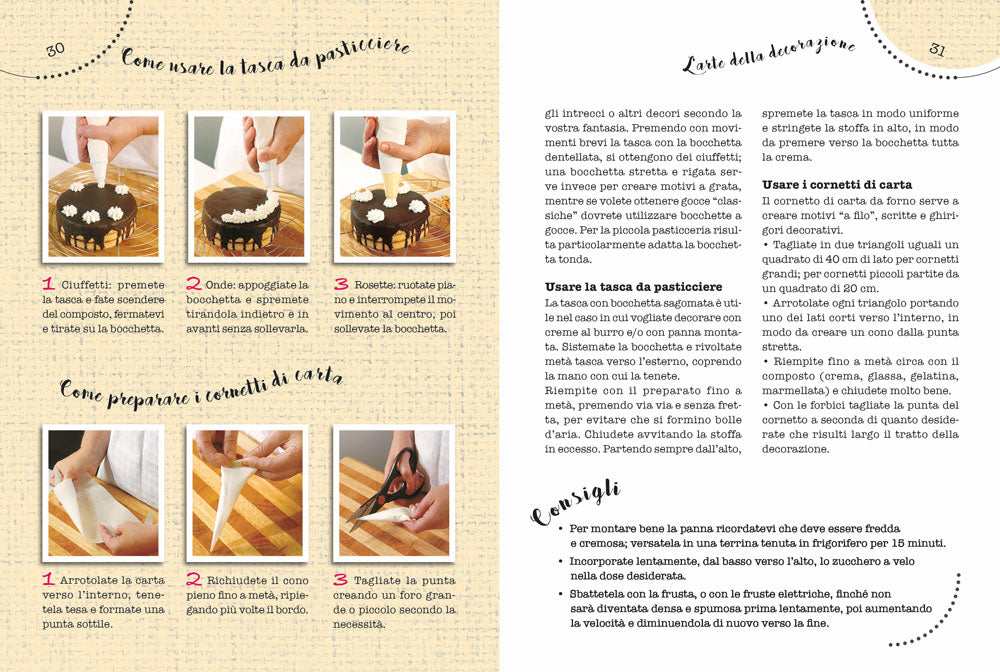 30

Come usare la tasca da pasticciere

1 Ciuffetti: premete la tasca e fate scendere del composto, fermatevi e tirate su la bocchetta.

2 Onde: appoggiate la bocchetta e spremete tirandola indietro e in avanti senza sollevarla.

3 Rosette: ruotate piano e interrompete il movimento al centro; poi sollevate la bocchetta.

Come preparare i cornetti di carta

1 Arrotolate la carta verso l'interno, tenetela tesa e formate una punta sottile.

2 Richiudete il cono pieno fino a metà, ripiegando più volte il bordo.

3 Tagliate la punta creando un foro grande o piccolo secondo la necessità.

L'arte della decorazione

31

gli intrecci o altri decori secondo la vostra fantasia. Premendo con movimenti brevi la tasca con la bocchetta dentellata, si ottengono dei ciuffetti; una bocchetta stretta e rigata serve invece per creare motivi a grata, mentre se volete ottenere gocce "classiche" dovrete utilizzare bocchette a gocce. Per la piccola pasticceria risulta particolarmente adatta la bocchetta tonda.

Usare la tasca da pasticciere
La tasca con bocchetta sagomata è utile nel caso in cui vogliate decorare con creme al burro e/o con panna montata. Sistemate la bocchetta e rivoltate metà tasca verso l'esterno, coprendo la mano con cui la tenete.
Riempite con il preparato fino a metà, premendo via via e senza fretta, per evitare che si formino bolle d'aria. Chiudete avvitando la stoffa in eccesso. Partendo sempre dall'alto, spremete la tasca in modo uniforme e stringete la stoffa in alto, in modo da premere verso la bocchetta tutta la crema.

Usare i cornetti di carta
Il cornetto di carta da forno serve a creare motivi "a filo", scritte e ghirigori decorativi.
• Tagliate in due triangoli uguali un quadrato di 40 cm di lato per cornetti grandi; per cornetti piccoli partite da un quadrato di 20 cm.
• Arrotolate ogni triangolo portando uno dei lati corti verso l'interno, in modo da creare un cono dalla punta stretta.
• Riempite fino a metà circa con il composto (crema, glassa, gelatina, marmellata) e chiudete molto bene.
• Con le forbici tagliate la punta del cornetto a seconda di quanto desiderate che risulti largo il tratto della decorazione.

Consigli
• Per montare bene la panna ricordatevi che deve essere fredda e cremosa; versatela in una terrina tenuta in frigorifero per 15 minuti.
• Incorporate lentamente, dal basso verso l'alto, lo zucchero a velo nella dose desiderata.
• Sbattetela con la frusta, o con le fruste elettriche, finché non sarà diventata densa e spumosa prima lentamente, poi aumentando la velocità e diminuendola di nuovo verso la fine.