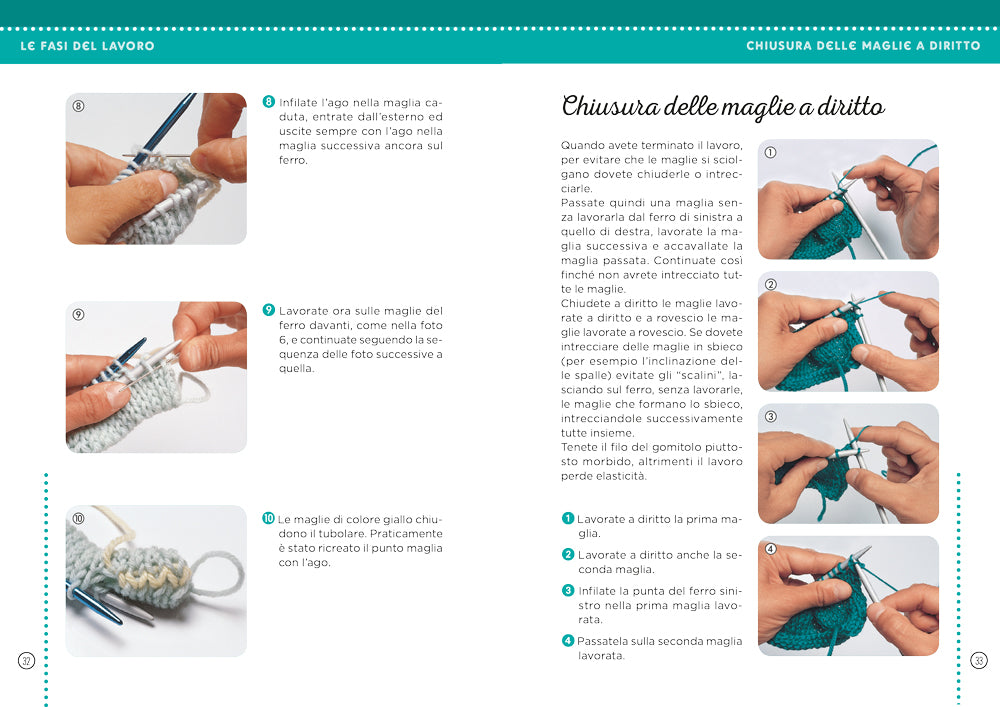 LE FASI DEL LAVORO

⑧

8 Infilate l'ago nella maglia caduta, entrate dall'esterno ed uscite sempre con l'ago nella maglia successiva ancora sul ferro.

⑨

9 Lavorate ora sulle maglie del ferro davanti, come nella foto 6, e continuate seguendo la sequenza delle foto successive a quella.

⑩

10 Le maglie di colore giallo chiudono il tubolare. Praticamente è stato ricreato il punto maglia con l'ago.

32

CHIUSURA DELLE MAGLIE A DIRITTO

Chiusura delle maglie a diritto

Quando avete terminato il lavoro, per evitare che le maglie si sciolgano dovete chiuderle o intrecciarle.
Passate quindi una maglia senza lavorarla dal ferro di sinistra a quello di destra, lavorate la maglia successiva e accavallate la maglia passata. Continuate così finché non avrete intrecciato tutte le maglie.
Chiudete a diritto le maglie lavorate a diritto e a rovescio le maglie lavorate a rovescio. Se dovete intrecciare delle maglie in sbieco (per esempio l'inclinazione delle spalle) evitate gli "scalini", lasciando sul ferro, senza lavorarle, le maglie che formano lo sbieco, intrecciandole successivamente tutte insieme.
Tenete il filo del gomitolo piuttosto morbido, altrimenti il lavoro perde elasticità.

1 Lavorate a diritto la prima maglia.

2 Lavorate a diritto anche la seconda maglia.

3 Infilate la punta del ferro sinistro nella prima maglia lavorata.

4 Passatela sulla seconda maglia lavorata.

①

②

③

④

33