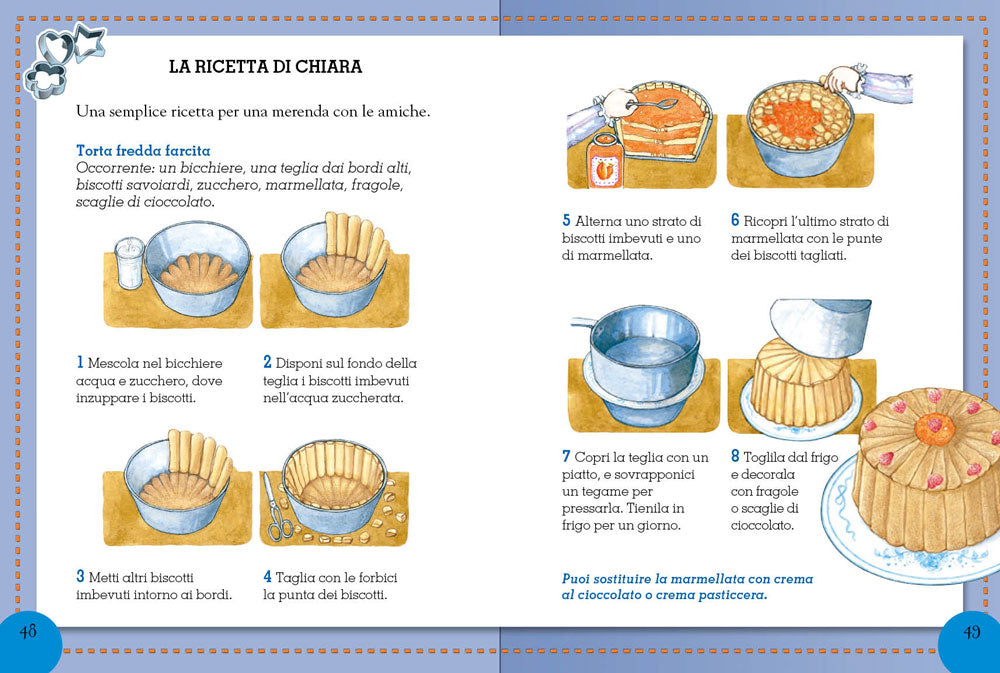 LA RICETTA DI CHIARA

Una semplice ricetta per una merenda con le amiche.

Torta fredda farcita
Occorrente: un bicchiere, una teglia dai bordi alti, biscotti savoiardi, zucchero, marmellata, fragole, scaglie di cioccolato.

1 Mescola nel bicchiere acqua e zucchero, dove inzuppare i biscotti.

2 Disponi sul fondo della teglia i biscotti imbevuti nell'acqua zuccherata.

3 Metti altri biscotti imbevuti intorno ai bordi.

4 Taglia con le forbici la punta dei biscotti.

48

5 Alterna uno strato di biscotti imbevuti e uno di marmellata.

6 Ricopri l'ultimo strato di marmellata con le punte dei biscotti tagliati.

7 Copri la teglia con un piatto, e sovrapponici un tegame per pressarla. Tienila in frigo per un giorno.

8 Toglila dal frigo e decorala con fragole o scaglie di cioccolato.

Puoi sostituire la marmellata con crema al cioccolato o crema pasticcera.

49