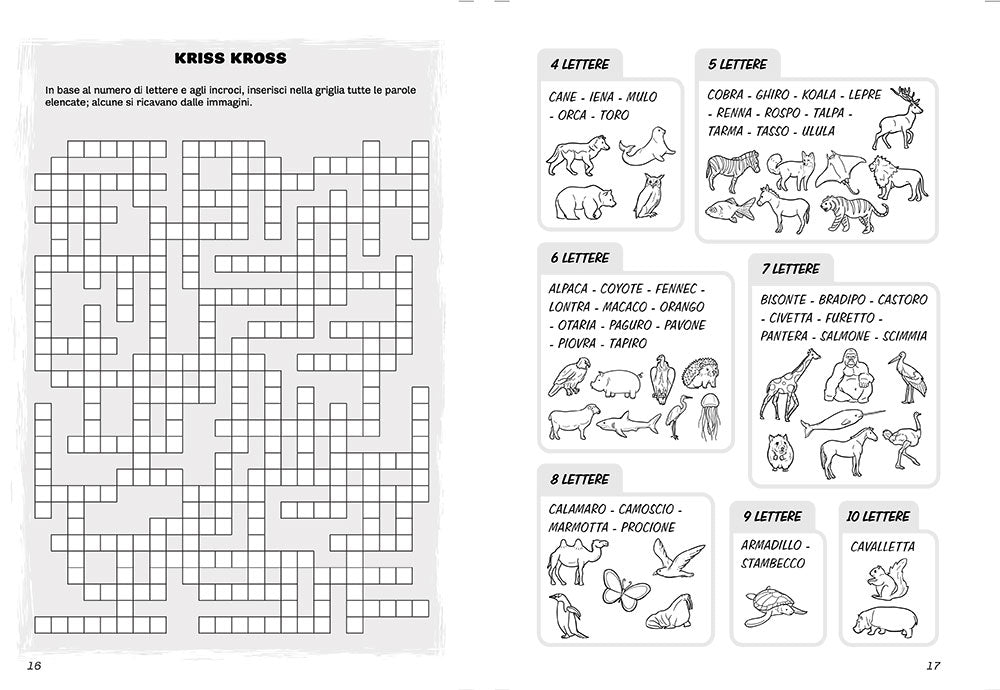 KRISS KROSS

In base al numero di lettere e agli incroci, inserisci nella griglia tutte le parole elencate; alcune si ricavano dalle immagini.

16

4 LETTERE

CANE - IENA - MULO - ORCA - TORO

5 LETTERE

COBRA - GHIRO - KOALA - LEPRE - RENNA - ROSPO - TALPA - TARMA - TASSO - ULULA

6 LETTERE

ALPACA - COYOTE - FENNEC - LONTRA - MACACO - ORANGO - OTARIA - PAGURO - PAVONE - PIOVRA - TAPIRO

7 LETTERE

BISONTE - BRADIPO - CASTORO - CIVETTA - FURETTO - PANTERA - SALMONE - SCIMMIA

8 LETTERE

CALAMARO - CAMOSCIO - MARMOTTA - PROCIONE

9 LETTERE

ARMADILLO - STAMBECCO

10 LETTERE

CAVALLETTA

17