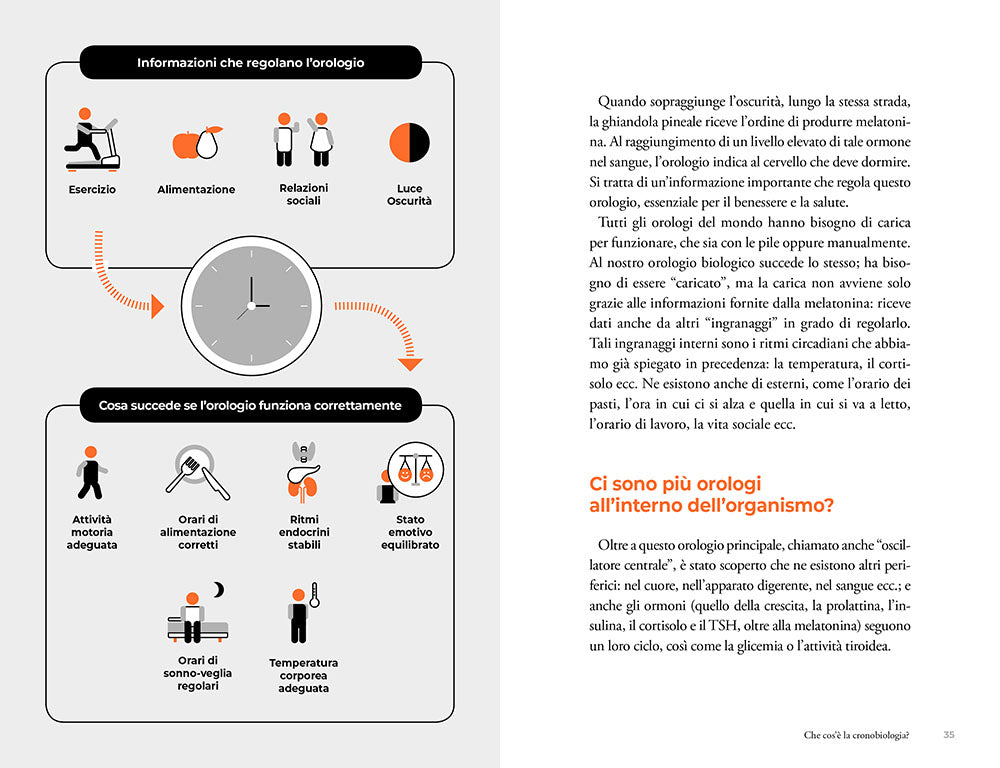 Informazioni che regolano l'orologio

Esercizio

Alimentazione

Relazioni sociali

Luce Oscurità

Cosa succede se l'orologio funziona correttamente

Attività motoria adeguata

Orari di alimentazione corretti

Ritmi endocrini stabili

Stato emotivo equilibrato

Orari di sonno-veglia regolari

Temperatura corporea adeguata

Quando sopraggiunge l'oscurità, lungo la stessa strada, la ghiandola pineale riceve l'ordine di produrre melatonina. Al raggiungimento di un livello elevato di tale ormone nel sangue, l'orologio indica al cervello che deve dormire. Si tratta di un'informazione importante che regola questo orologio, essenziale per il benessere e la salute.

Tutti gli orologi del mondo hanno bisogno di carica per funzionare, che sia con le pile oppure manualmente. Al nostro orologio biologico succede lo stesso; ha bisogno di essere "caricato", ma la carica non avviene solo grazie alle informazioni fornite dalla melatonina: riceve dati anche da altri "ingranaggi" in grado di regolarlo. Tali ingranaggi interni sono i ritmi circadiani che abbiamo già spiegato in precedenza: la temperatura, il cortisolo ecc. Ne esistono anche di esterni, come l'orario dei pasti, l'ora in cui ci si alza e quella in cui si va a letto, l'orario di lavoro, la vita sociale ecc.

Ci sono più orologi all'interno dell'organismo?

Oltre a questo orologio principale, chiamato anche "oscillatore centrale", è stato scoperto che ne esistono altri periferici: nel cuore, nell'apparato digerente, nel sangue ecc.; e anche gli ormoni (quello della crescita, la prolattina, l'insulina, il cortisolo e il TSH, oltre alla melatonina) seguono un loro ciclo, così come la glicemia o l'attività tiroidea.

Che cos'è la cronobiologia? 35