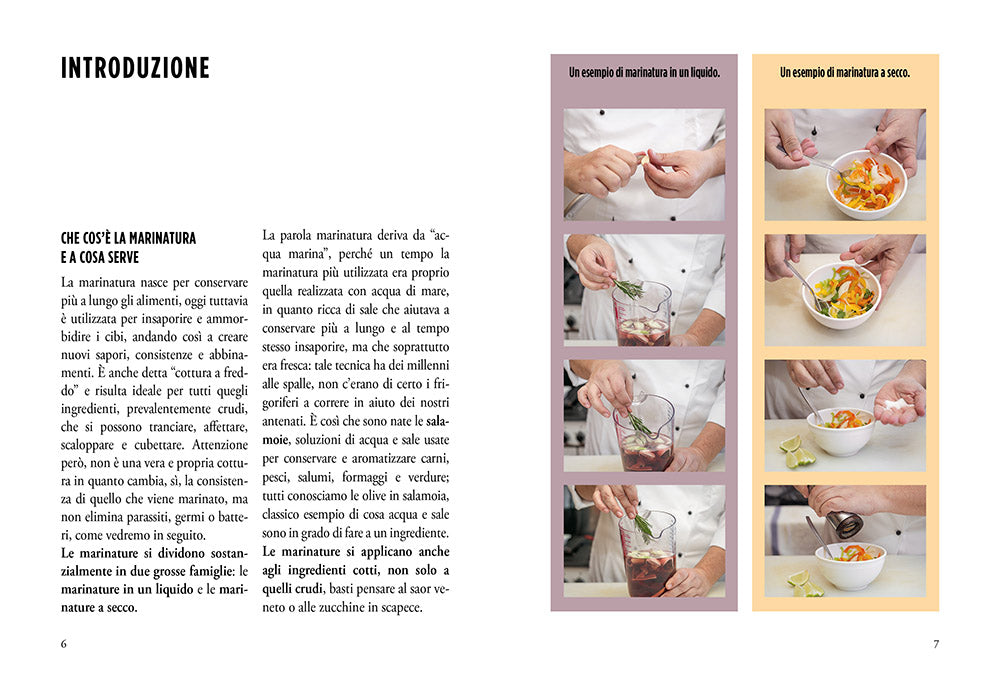 INTRODUZIONE

CHE COS'È LA MARINATURA E A COSA SERVE

La marinatura nasce per conservare più a lungo gli alimenti, oggi tuttavia è utilizzata per insaporire e ammorbidire i cibi, andando così a creare nuovi sapori, consistenze e abbinamenti. È anche detta "cottura a freddo" e risulta ideale per tutti quegli ingredienti, prevalentemente crudi, che si possono tranciare, affettare, scaloppare e cubettare. Attenzione però, non è una vera e propria cottura in quanto cambia, sì, la consistenza di quello che viene marinato, ma non elimina parassiti, germi o batteri, come vedremo in seguito.
Le marinature si dividono sostanzialmente in due grosse famiglie: le marinature in un liquido e le marinature a secco.

La parola marinatura deriva da "acqua marina", perché un tempo la marinatura più utilizzata era proprio quella realizzata con acqua di mare, in quanto ricca di sale che aiutava a conservare più a lungo e al tempo stesso insaporire, ma che soprattutto era fresca: tale tecnica ha dei millenni alle spalle, non c'erano di certo i frigoriferi a correre in aiuto dei nostri antenati. È così che sono nate le salamoie, soluzioni di acqua e sale usate per conservare e aromatizzare carni, pesci, salumi, formaggi e verdure; tutti conosciamo le olive in salamoia, classico esempio di cosa acqua e sale sono in grado di fare a un ingrediente.
Le marinature si applicano anche agli ingredienti cotti, non solo a quelli crudi, basti pensare al saor veneto o alle zucchine in scapece.

6

Un esempio di marinatura in un liquido.

Un esempio di marinatura a secco.

7