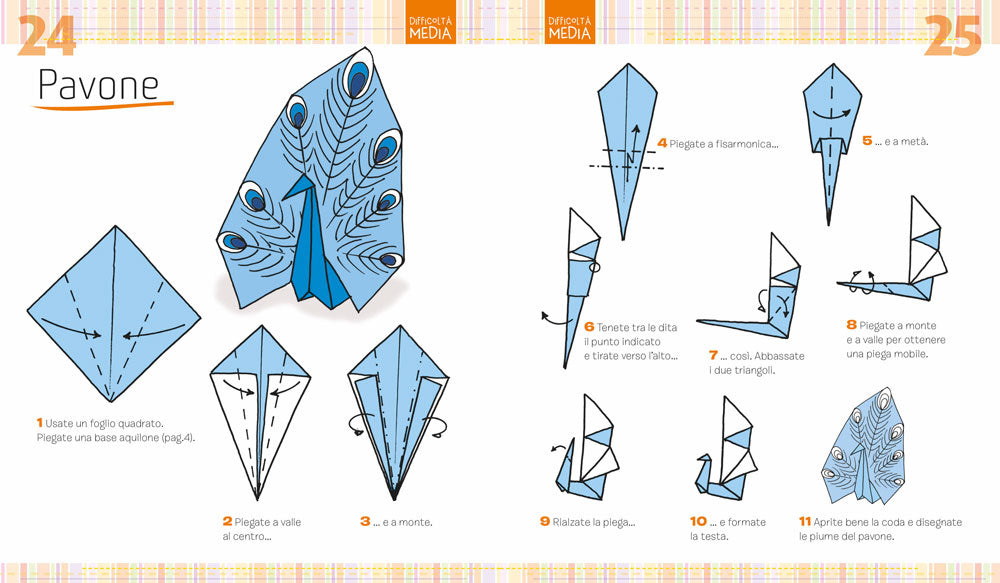 24

DIFFICOLTÀ MEDIA

Pavone

1 Usate un foglio quadrato. Piegate una base aquilone (pag.4).

2 Piegate a valle al centro...

3 ... e a monte.

DIFFICOLTÀ MEDIA

25

4 Piegate a fisarmonica...

5 ... e a metà.

6 Tenete tra le dita il punto indicato e tirate verso l'alto...

7 ... così. Abbassate i due triangoli.

8 Piegate a monte e a valle per ottenere una piega mobile.

9 Rialzate la piega...

10 ... e formate la testa.

11 Aprite bene la coda e disegnate le piume del pavone.