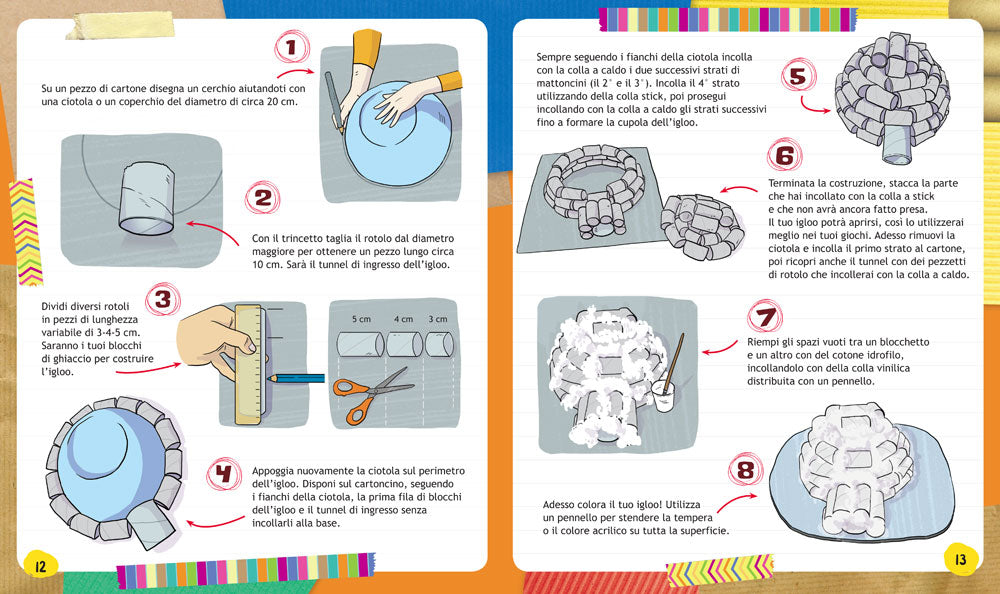 1

Su un pezzo di cartone disegna un cerchio aiutandoti con una ciotola o un coperchio del diametro di circa 20 cm.

2

Con il trincetto taglia il rotolo dal diametro maggiore per ottenere un pezzo lungo circa 10 cm. Sarà il tunnel di ingresso dell'igloo.

3

Dividi diversi rotoli in pezzi di lunghezza variabile di 3-4-5 cm. Saranno i tuoi blocchi di ghiaccio per costruire l'igloo.

5 cm 4 cm 3 cm

4

Appoggia nuovamente la ciotola sul perimetro dell'igloo. Disponi sul cartoncino, seguendo i fianchi della ciotola, la prima fila di blocchi dell'igloo e il tunnel di ingresso senza incollarli alla base.

12

Sempre seguendo i fianchi della ciotola incolla con la colla a caldo i due successivi strati di mattoncini (il 2° e il 3°). Incolla il 4° strato utilizzando della colla stick, poi prosegui incollando con la colla a caldo gli strati successivi fino a formare la cupola dell'igloo.

5

6

Terminata la costruzione, stacca la parte che hai incollato con la colla a stick e che non avrà ancora fatto presa. Il tuo igloo potrà aprirsi, così lo utilizzerai meglio nei tuoi giochi. Adesso rimuovi la ciotola e incolla il primo strato al cartone, poi ricopri anche il tunnel con dei pezzetti di rotolo che incollerai con la colla a caldo.

7

Riempi gli spazi vuoti tra un blocchetto e un altro con del cotone idrofilo, incollandolo con della colla vinilica distribuita con un pennello.

8

Adesso colora il tuo igloo! Utilizza un pennello per stendere la tempera o il colore acrilico su tutta la superficie.

13