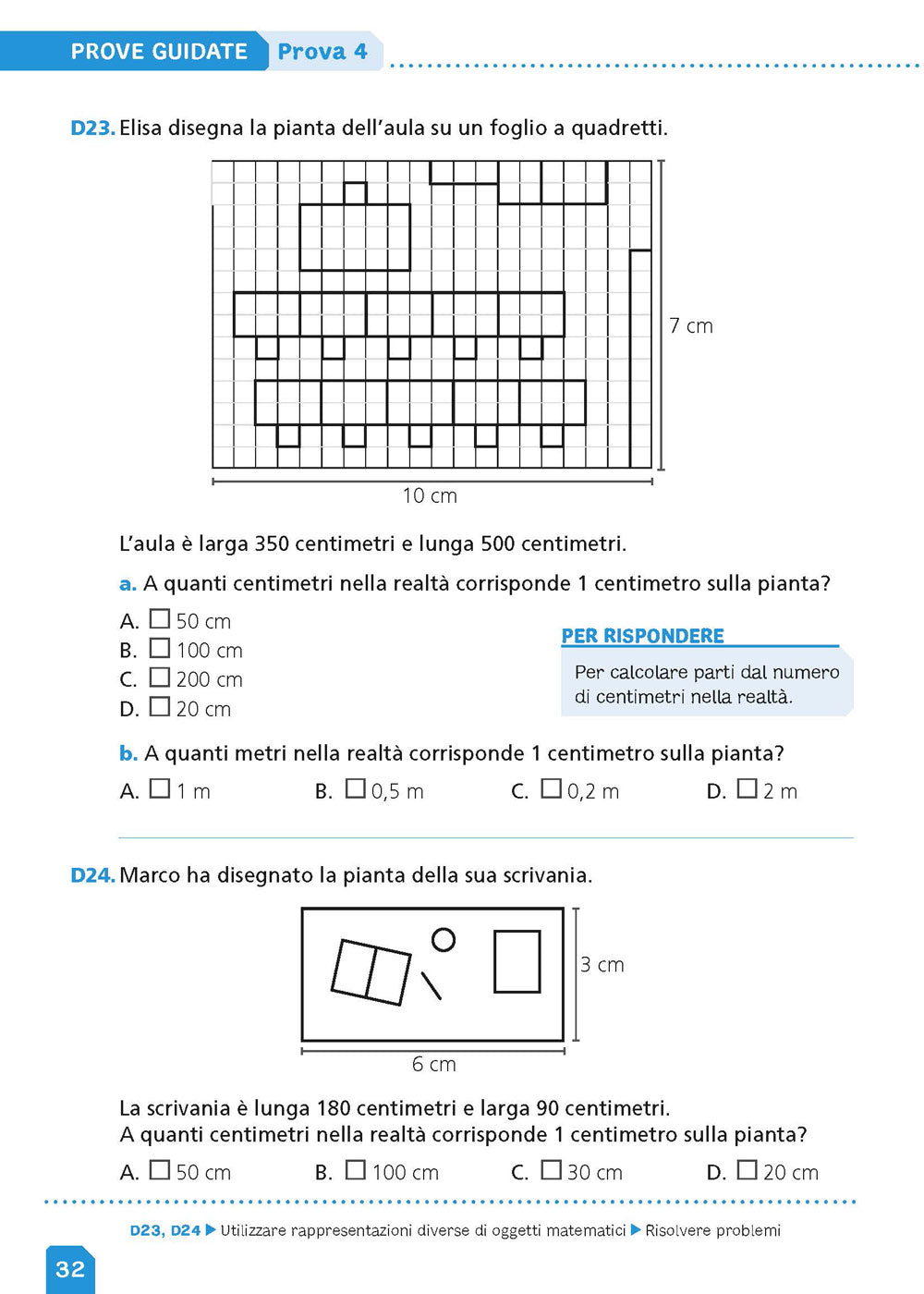 PROVE GUIDATE Prova 4

D23. Elisa disegna la pianta dell'aula su un foglio a quadretti.

7 cm

10 cm

L'aula è larga 350 centimetri e lunga 500 centimetri.

a. A quanti centimetri nella realtà corrisponde 1 centimetro sulla pianta?

A. ☐ 50 cm
B. ☐ 100 cm
C. ☐ 200 cm
D. ☐ 20 cm

PER RISPONDERE
Per calcolare parti dal numero di centimetri nella realtà.

b. A quanti metri nella realtà corrisponde 1 centimetro sulla pianta?

A. ☐ 1 m B. ☐ 0,5 m C. ☐ 0,2 m D. ☐ 2 m

D24. Marco ha disegnato la pianta della sua scrivania.

3 cm

6 cm

La scrivania è lunga 180 centimetri e larga 90 centimetri.
A quanti centimetri nella realtà corrisponde 1 centimetro sulla pianta?

A. ☐ 50 cm B. ☐ 100 cm C. ☐ 30 cm D. ☐ 20 cm

D23, D24 ▶ Utilizzare rappresentazioni diverse di oggetti matematici ▶ Risolvere problemi

32