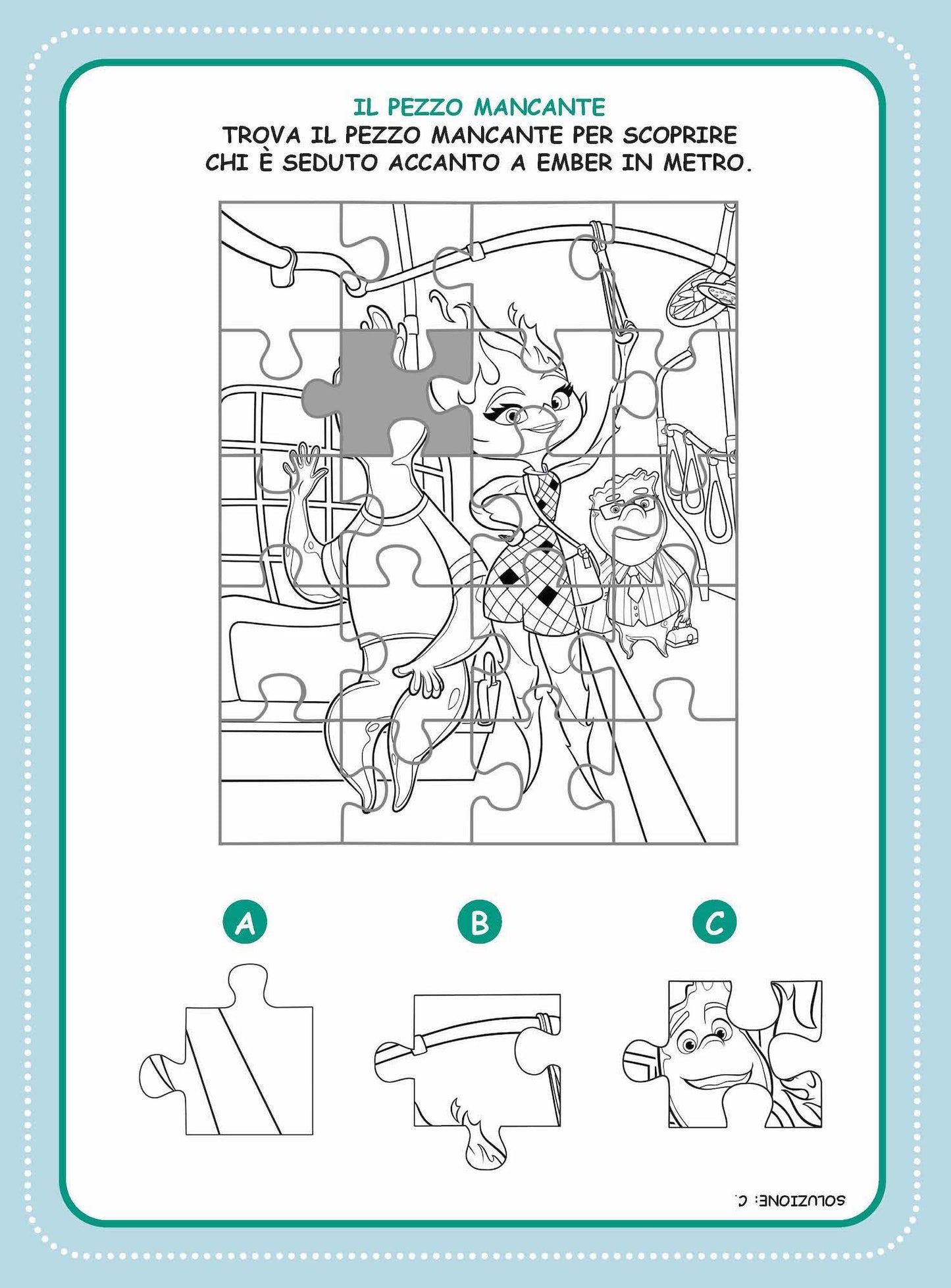 IL PEZZO MANCANTE
TROVA IL PEZZO MANCANTE PER SCOPRIRE CHI È SEDUTO ACCANTO A EMBER IN METRO.

A

B

C

SOLUZIONE: C.