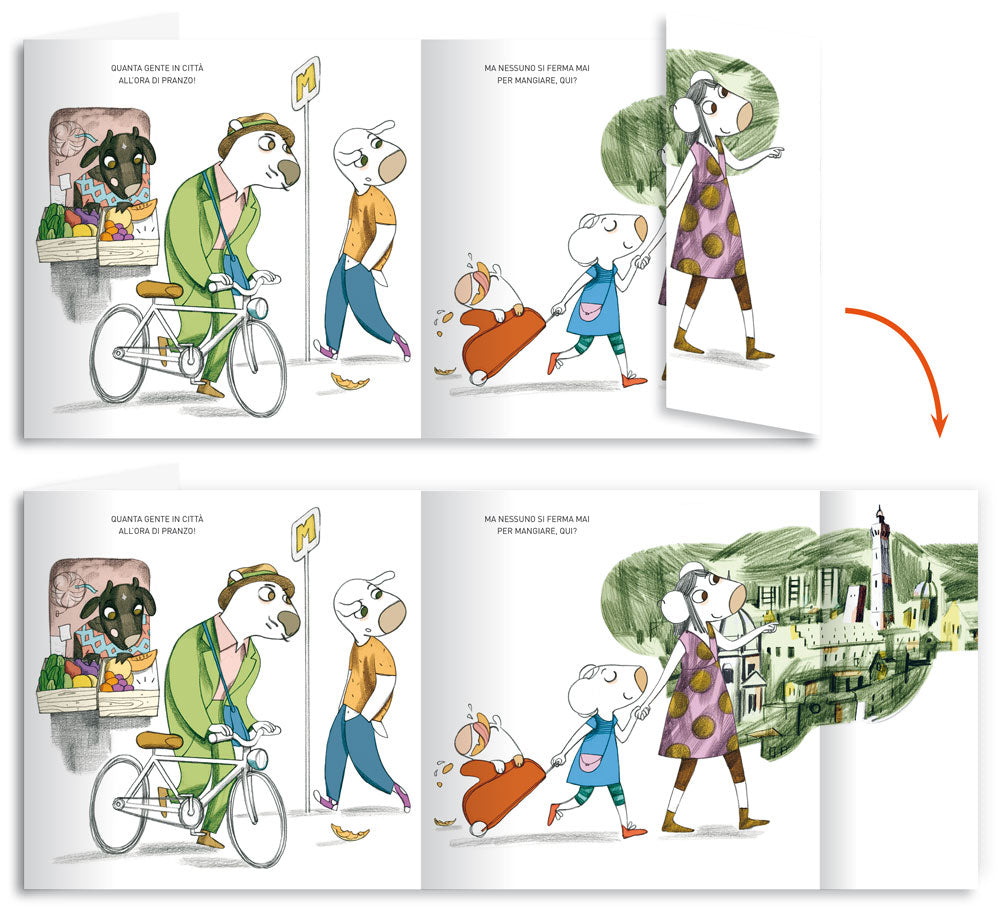 QUANTA GENTE IN CITTÀ ALL'ORA DI PRANZO!

M

MA NESSUNO SI FERMA MAI PER MANGIARE, QUI?

QUANTA GENTE IN CITTÀ ALL'ORA DI PRANZO!

M

MA NESSUNO SI FERMA MAI PER MANGIARE, QUI?