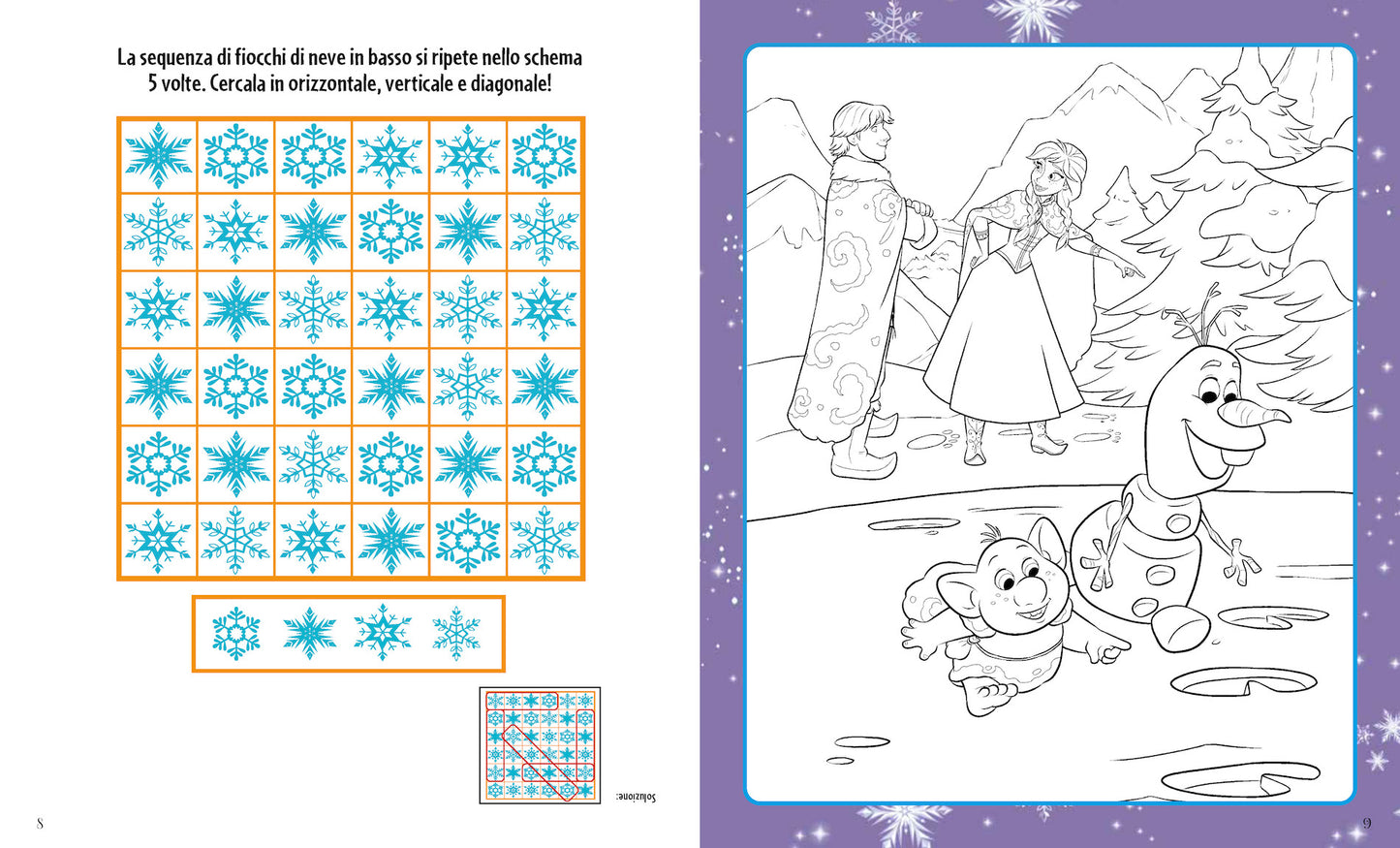 La sequenza di fiocchi di neve in basso si ripete nello schema 5 volte. Cercala in orizzontale, verticale e diagonale!

Soluzione:

8

9