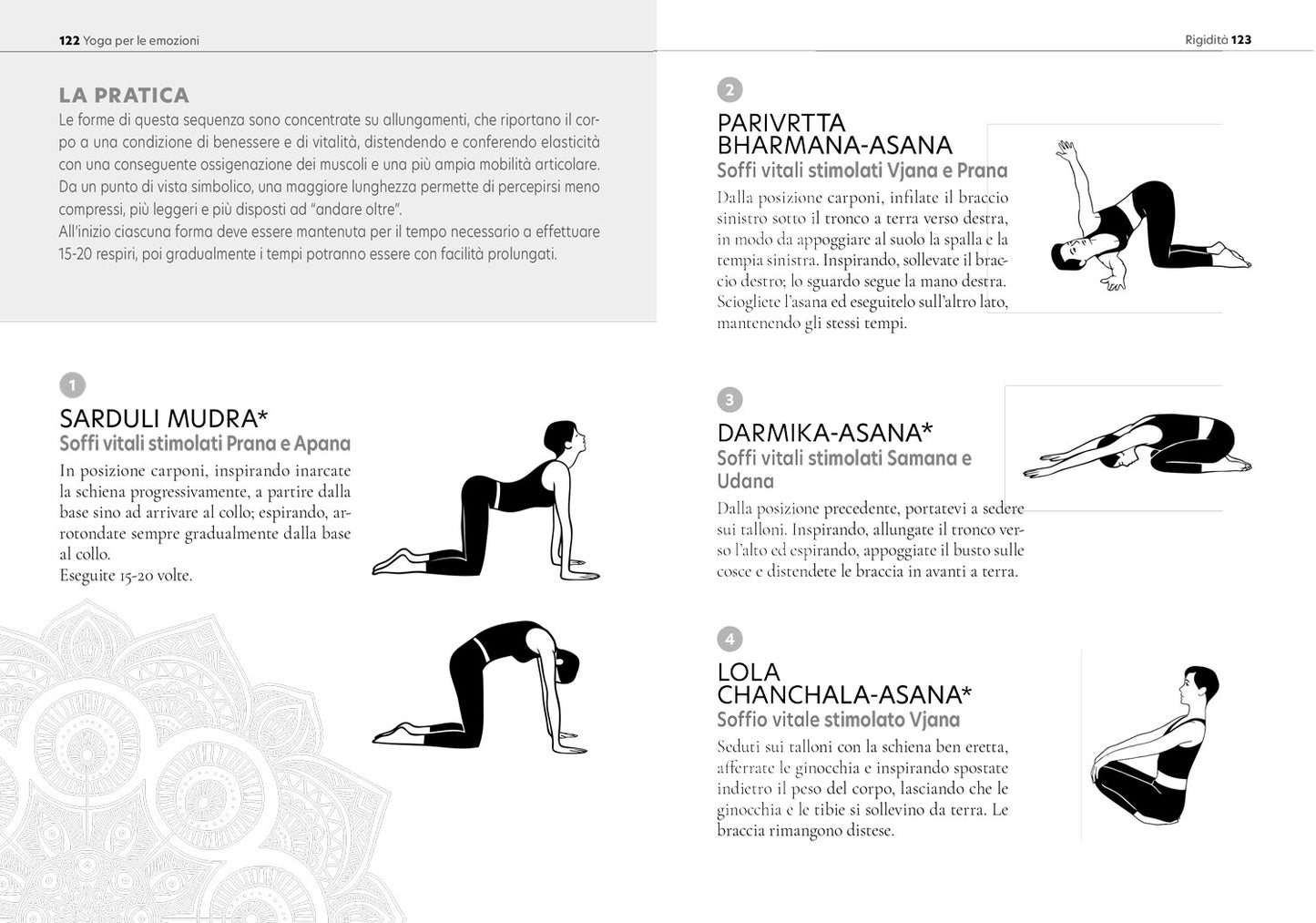 122 Yoga per le emozioni

LA PRATICA
Le forme di questa sequenza sono concentrate su allungamenti, che riportano il corpo a una condizione di benessere e di vitalità, distendendo e conferendo elasticità con una conseguente ossigenazione dei muscoli e una più ampia mobilità articolare. Da un punto di vista simbolico, una maggiore lunghezza permette di percepirsi meno compressi, più leggeri e più disposti ad "andare oltre".
All'inizio ciascuna forma deve essere mantenuta per il tempo necessario a effettuare 15-20 respiri, poi gradualmente i tempi potranno essere con facilità prolungati.

1
SARDULI MUDRA*
Soffi vitali stimolati Prana e Apana
In posizione carponi, inspirando inarcate la schiena progressivamente, a partire dalla base sino ad arrivare al collo; espirando, arrotondate sempre gradualmente dalla base al collo.
Eseguite 15-20 volte.

Rigidità 123

2
PARIVRTTA BHARMANA-ASANA
Soffi vitali stimolati Vjana e Prana
Dalla posizione carponi, infilate il braccio sinistro sotto il tronco a terra verso destra, in modo da appoggiare al suolo la spalla e la tempia sinistra. Inspirando, sollevate il braccio destro; lo sguardo segue la mano destra. Sciogliete l'asana ed eseguitelo sull'altro lato, mantenendo gli stessi tempi.

3
DARMIKA-ASANA*
Soffi vitali stimolati Samana e Udana
Dalla posizione precedente, portatevi a sedere sui talloni. Inspirando, allungate il tronco verso l'alto ed espirando, appoggiate il busto sulle cosce e distendete le braccia in avanti a terra.

4
LOLA CHANCHALA-ASANA*
Soffio vitale stimolato Vjana
Seduti sui talloni con la schiena ben eretta, afferrate le ginocchia e inspirando spostate indietro il peso del corpo, lasciando che le ginocchia e le tibie si sollevino da terra. Le braccia rimangono distese.