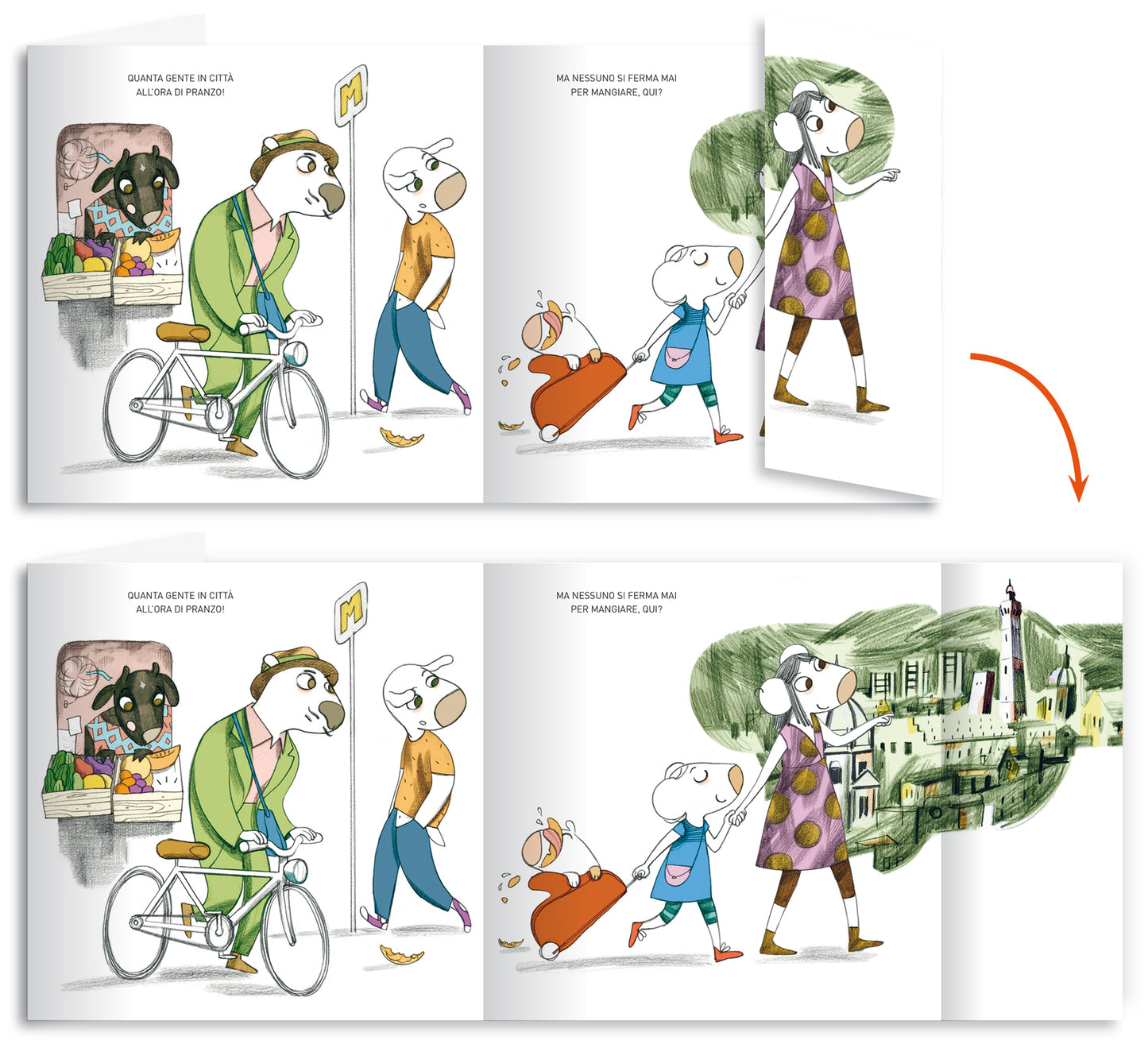 QUANTA GENTE IN CITTÀ ALL'ORA DI PRANZO!

M

MA NESSUNO SI FERMA MAI PER MANGIARE, QUI?

QUANTA GENTE IN CITTÀ ALL'ORA DI PRANZO!

M

MA NESSUNO SI FERMA MAI PER MANGIARE, QUI?