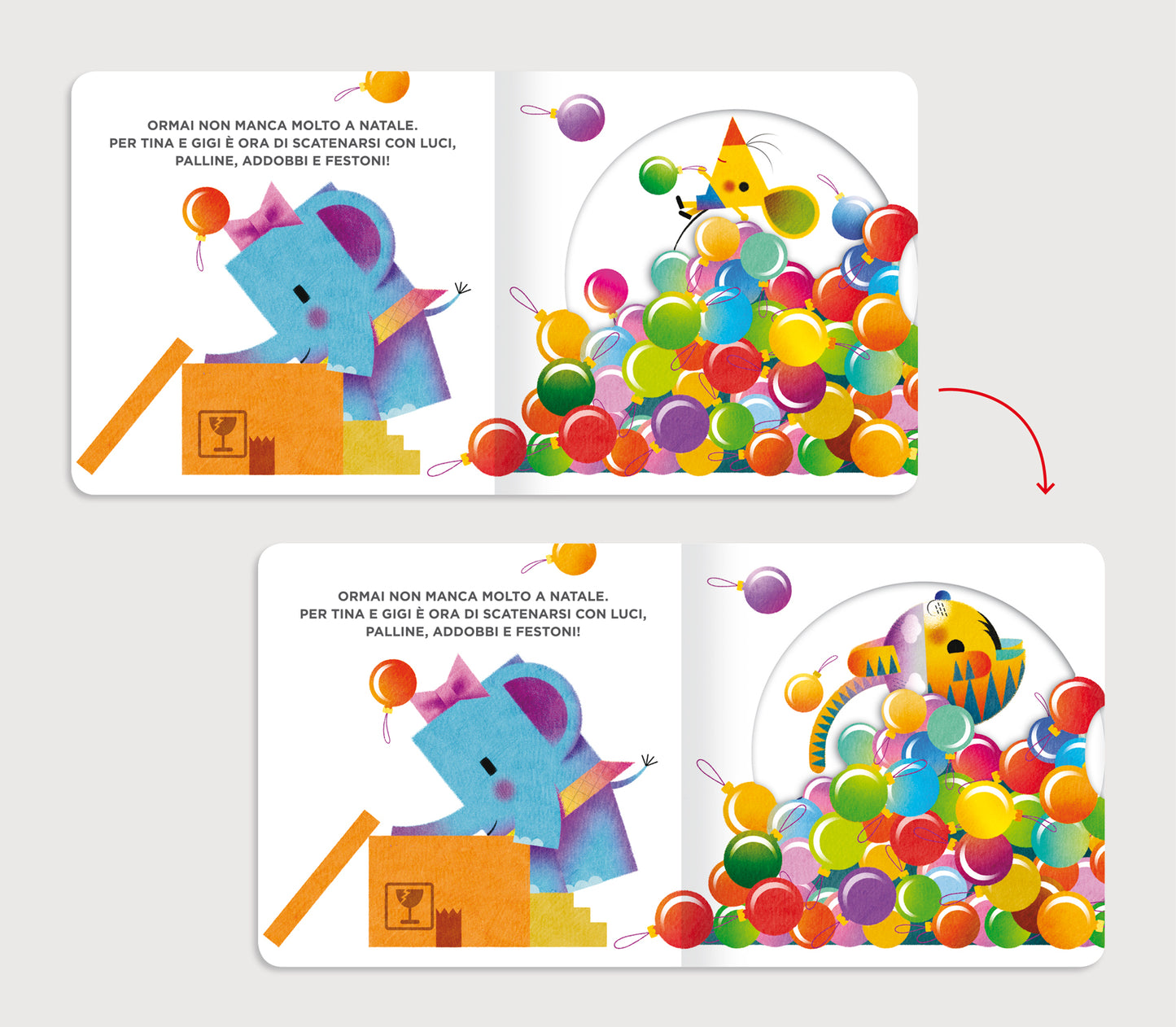 ORMAI NON MANCA MOLTO A NATALE.
PER TINA E GIGI È ORA DI SCATENARSI CON LUCI, PALLINE, ADDOBBI E FESTONI!

ORMAI NON MANCA MOLTO A NATALE.
PER TINA E GIGI È ORA DI SCATENARSI CON LUCI, PALLINE, ADDOBBI E FESTONI!