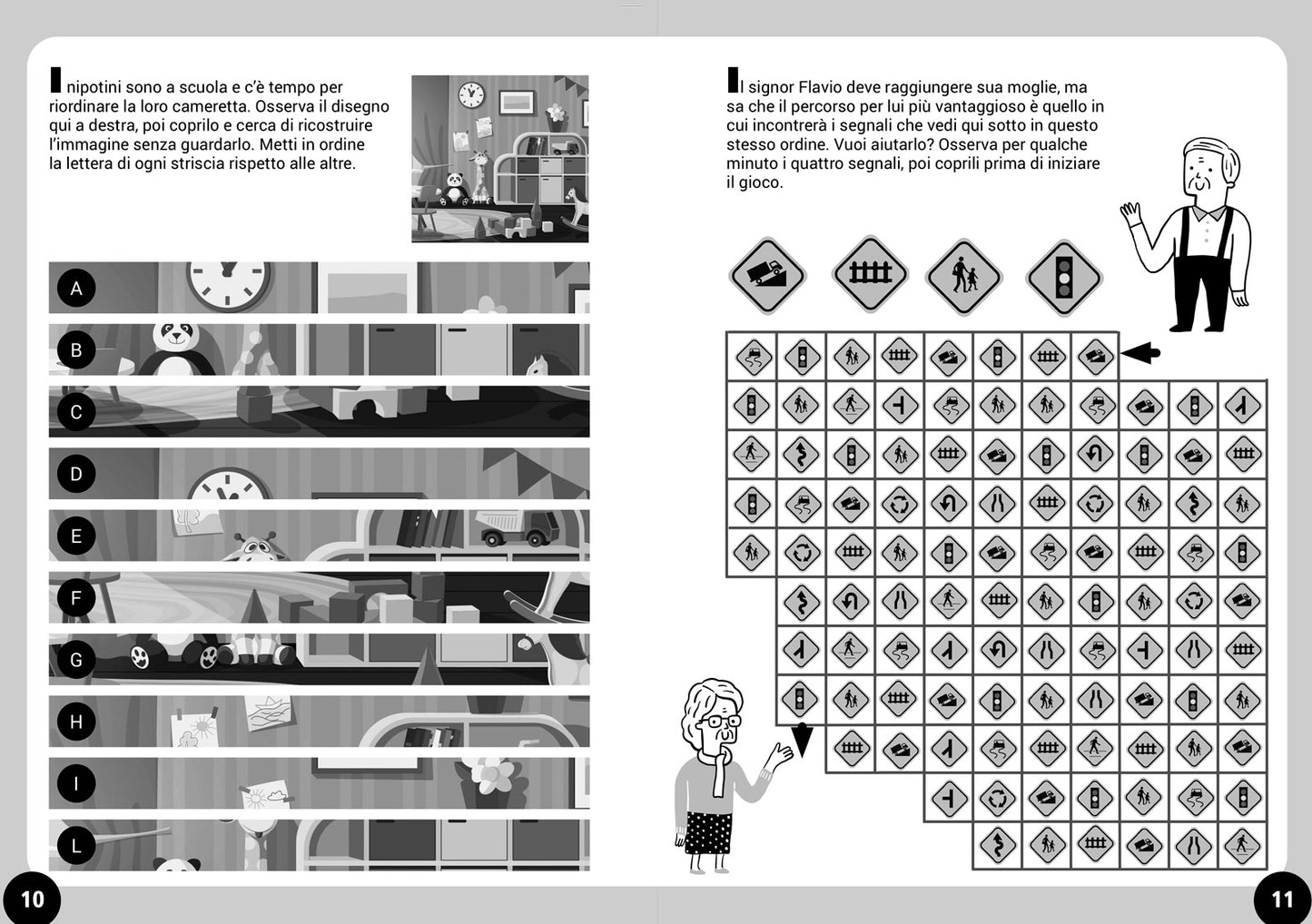 I nipotini sono a scuola e c'è tempo per riordinare la loro cameretta. Osserva il disegno qui a destra, poi coprilo e cerca di ricostruire l'immagine senza guardarlo. Metti in ordine la lettera di ogni striscia rispetto alle altre.

A

B

C

D

E

F

G

H

I

L

10

Il signor Flavio deve raggiungere sua moglie, ma sa che il percorso per lui più vantaggioso è quello in cui incontrerà i segnali che vedi qui sotto in questo stesso ordine. Vuoi aiutarlo? Osserva per qualche minuto i quattro segnali, poi coprili prima di iniziare il gioco.

11