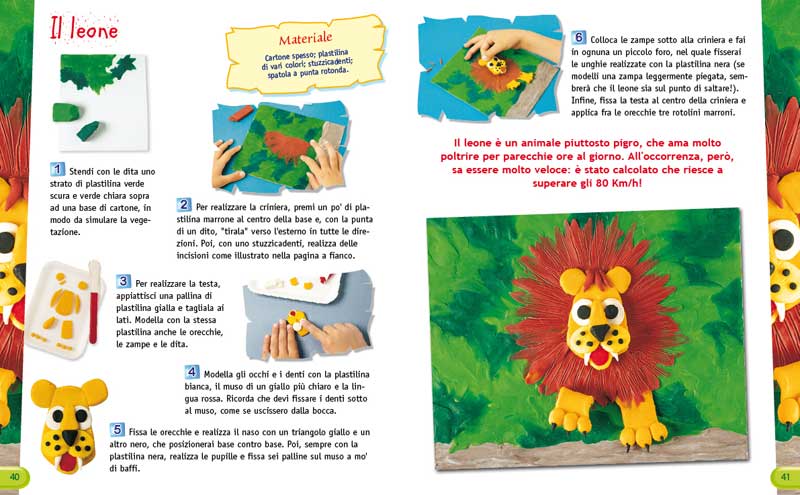 Il leone

Materiale
Cartone spesso; plastilina di vari colori; stuzzicadenti; spatola a punta rotonda.

1 Stendi con le dita uno strato di plastilina verde scura e verde chiara sopra ad una base di cartone, in modo da simulare la vegetazione.

2 Per realizzare la criniera, premi un po' di plastilina marrone al centro della base e, con la punta di un dito, "tirala" verso l'esterno in tutte le direzioni. Poi, con uno stuzzicadenti, realizza delle incisioni come illustrato nella pagina a fianco.

3 Per realizzare la testa, appiattisci una pallina di plastilina gialla e tagliala ai lati. Modella con la stessa plastilina anche le orecchie, le zampe e le dita.

4 Modella gli occhi e i denti con la plastilina bianca, il muso di un giallo più chiaro e la lingua rossa. Ricorda che devi fissare i denti sotto al muso, come se uscissero dalla bocca.

5 Fissa le orecchie e realizza il naso con un triangolo giallo e un altro nero, che posizionerai base contro base. Poi, sempre con la plastilina nera, realizza le pupille e fissa sei palline sul muso a mo' di baffi.

40

6 Colloca le zampe sotto alla criniera e fai in ognuna un piccolo foro, nel quale fisserai le unghie realizzate con la plastilina nera (se modelli una zampa leggermente piegata, sembrerà che il leone sia sul punto di saltare!). Infine, fissa la testa al centro della criniera e applica fra le orecchie tre rotolini marroni.

Il leone è un animale piuttosto pigro, che ama molto poltrire per parecchie ore al giorno. All'occorrenza, però, sa essere molto veloce: è stato calcolato che riesce a superare gli 80 Km/h!

41