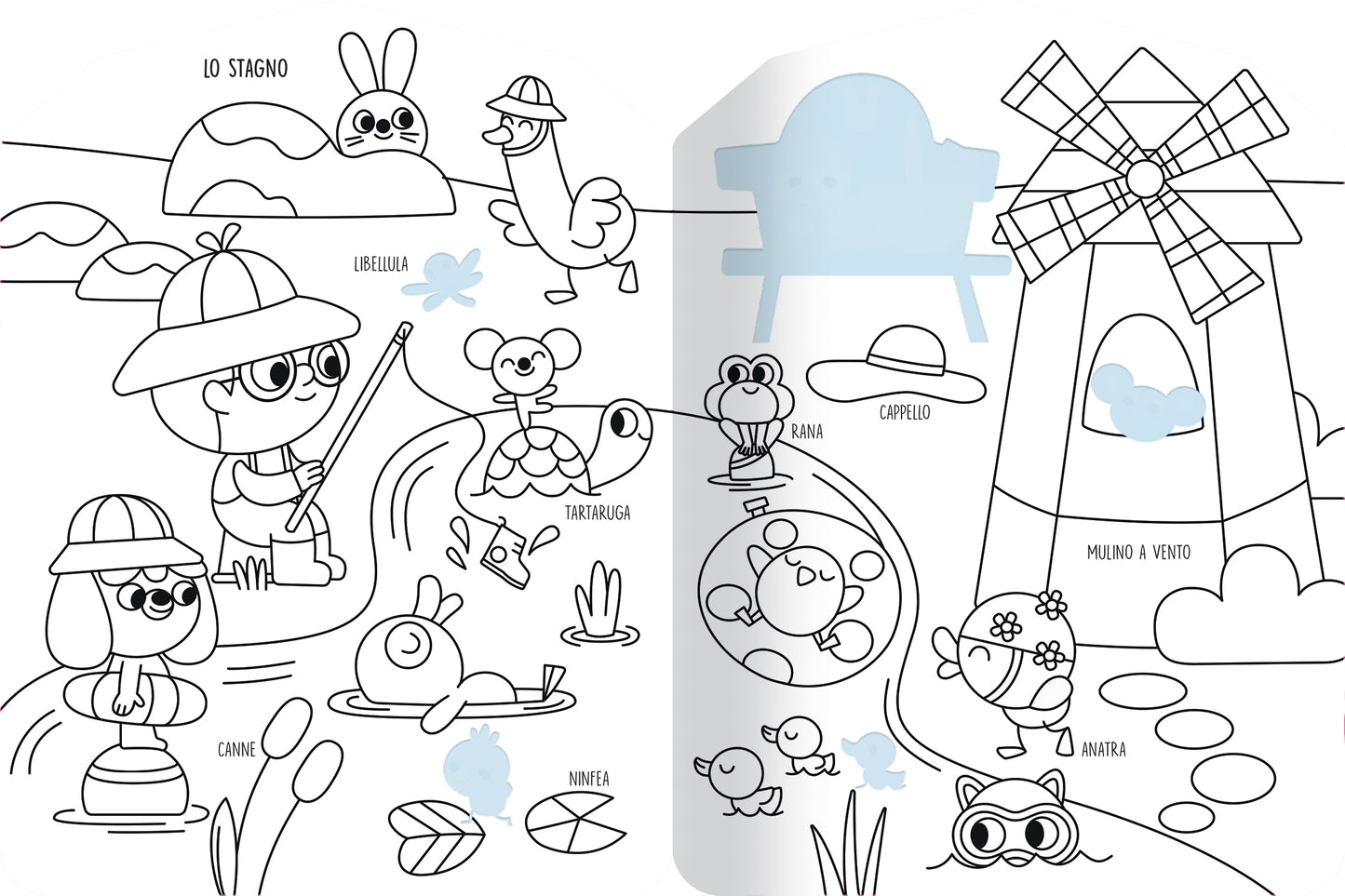 LO STAGNO

LIBELLULA

TARTARUGA

CANNE

NINFEA

RANA

CAPPELLO

MULINO A VENTO

ANATRA